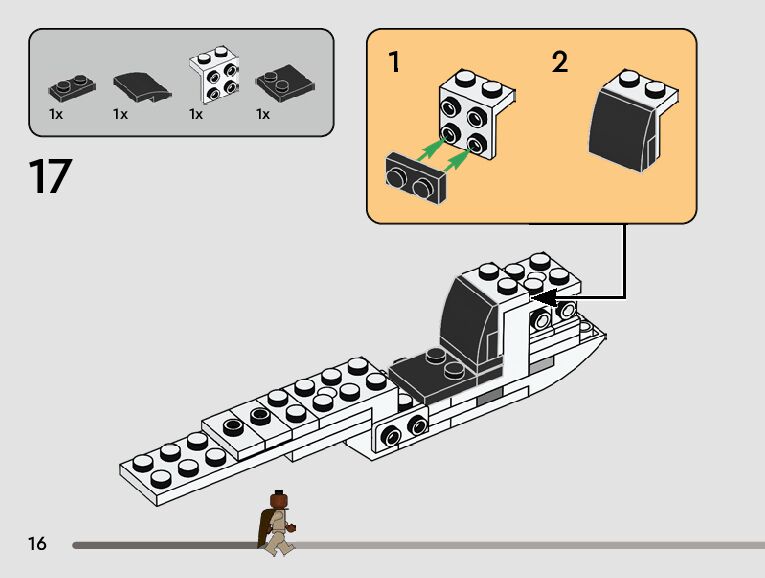 1x 1x 1x 1x

17

1

2

16