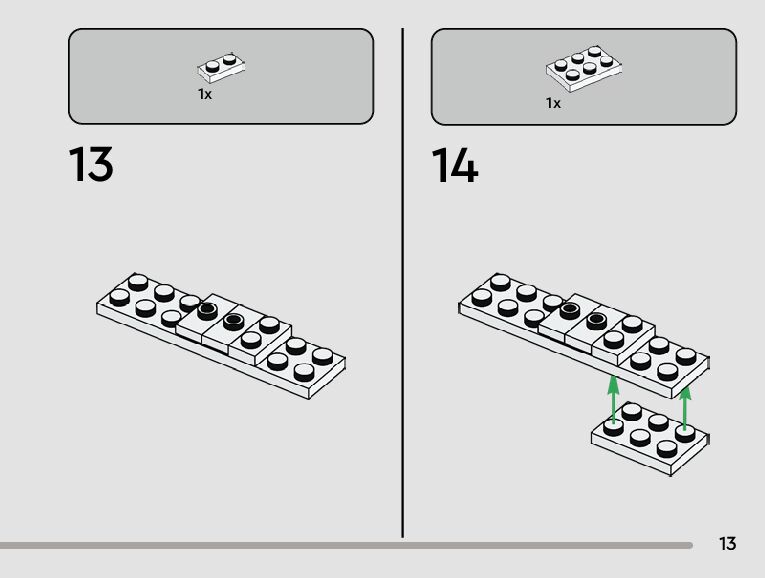 1x

13

1x

14

13