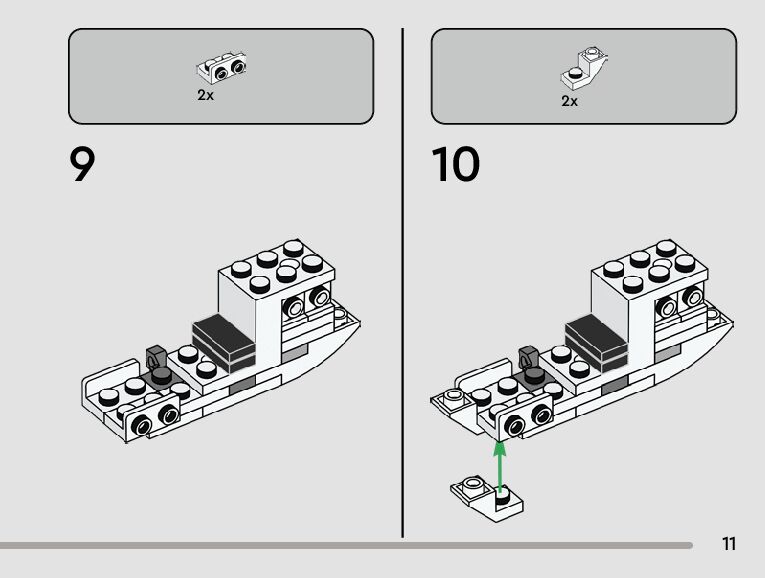 2x

9

2x

10

11