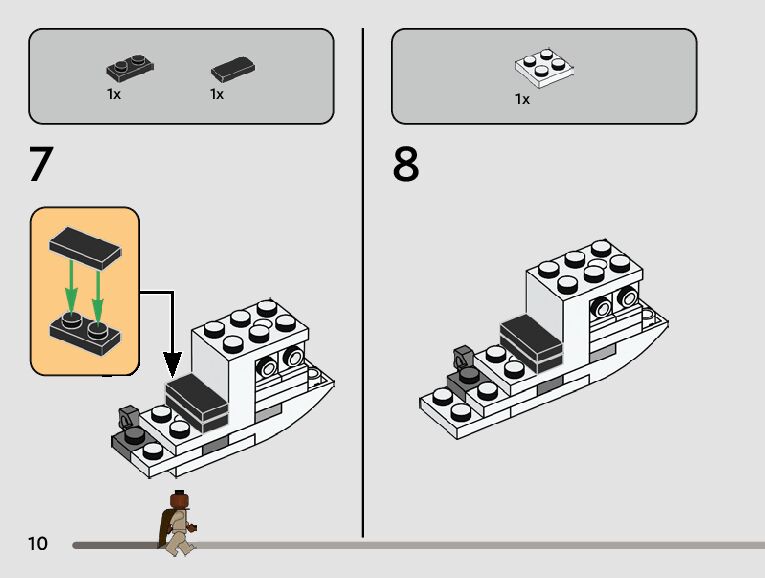 1x 1x

7

1x

8

10