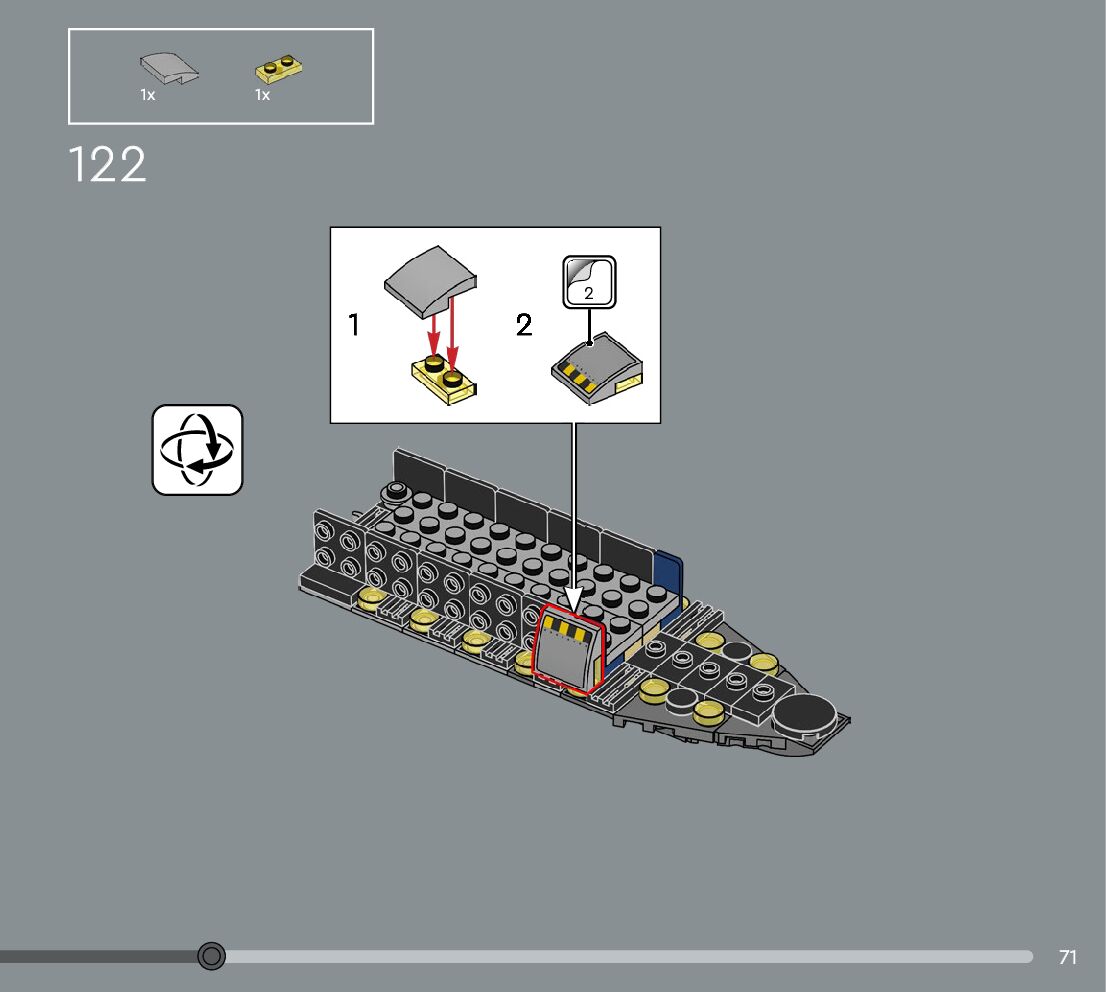 1x 1x

122

1

2

2

71