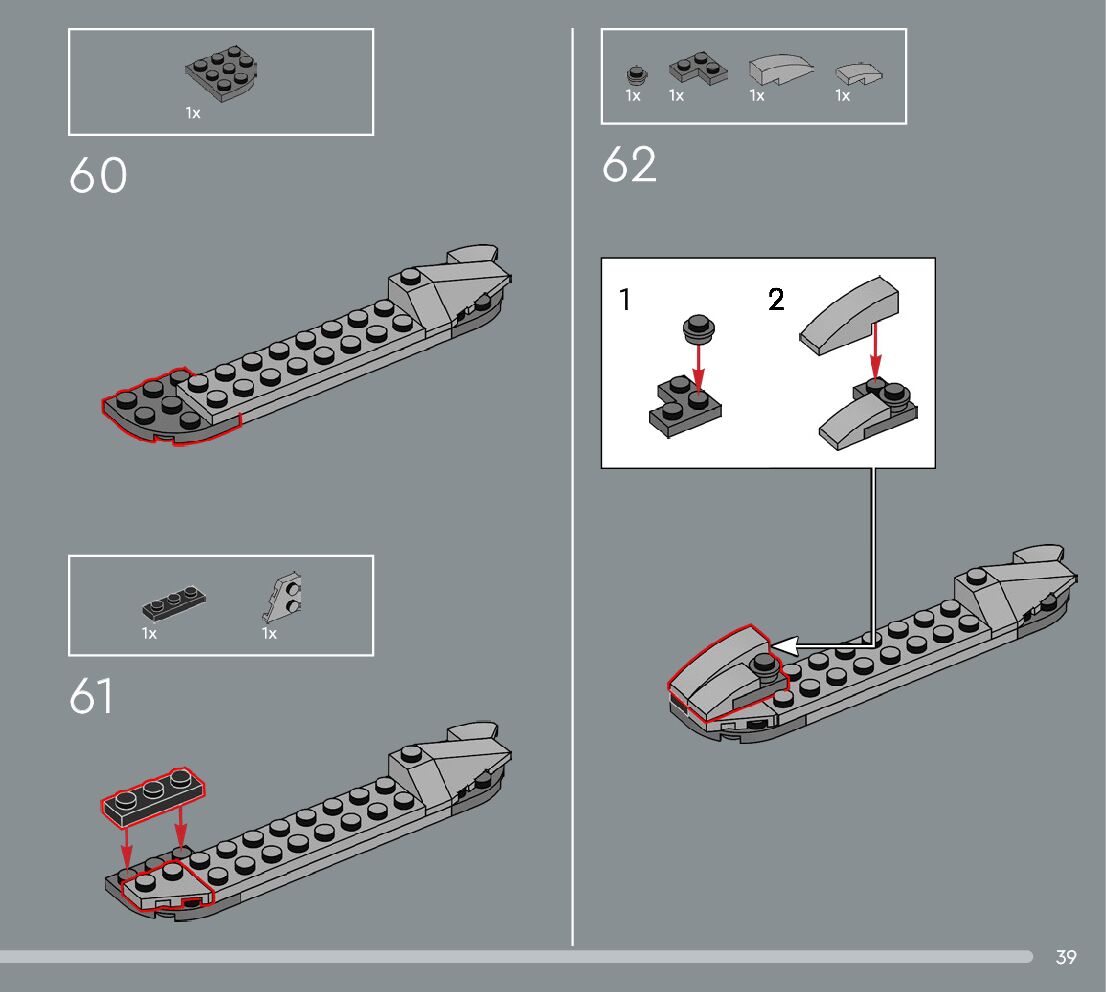 1x

60

1x 1x

61

1x 1x 1x 1x

62

1 2

39