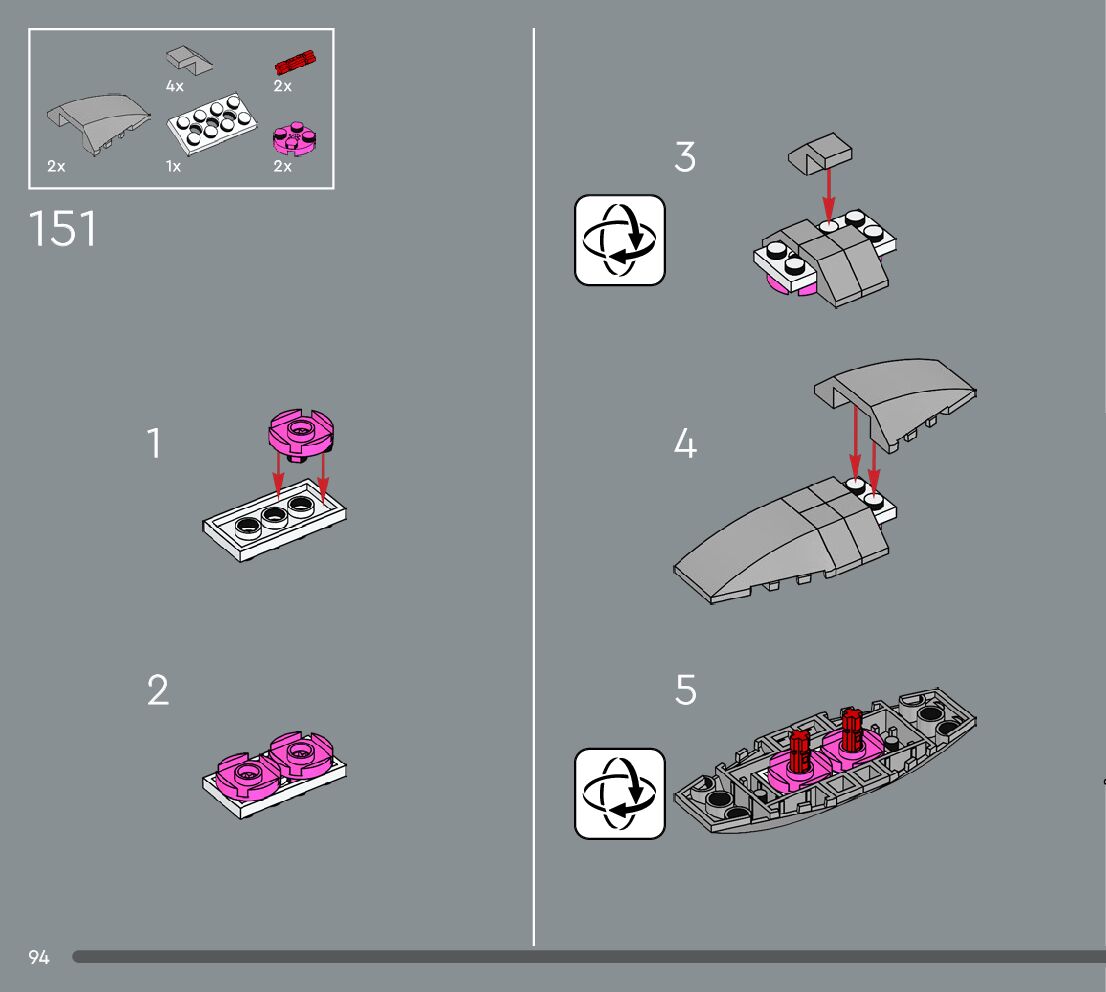 4x
2x
2x
1x
2x

151

1

2

3

4

5

94