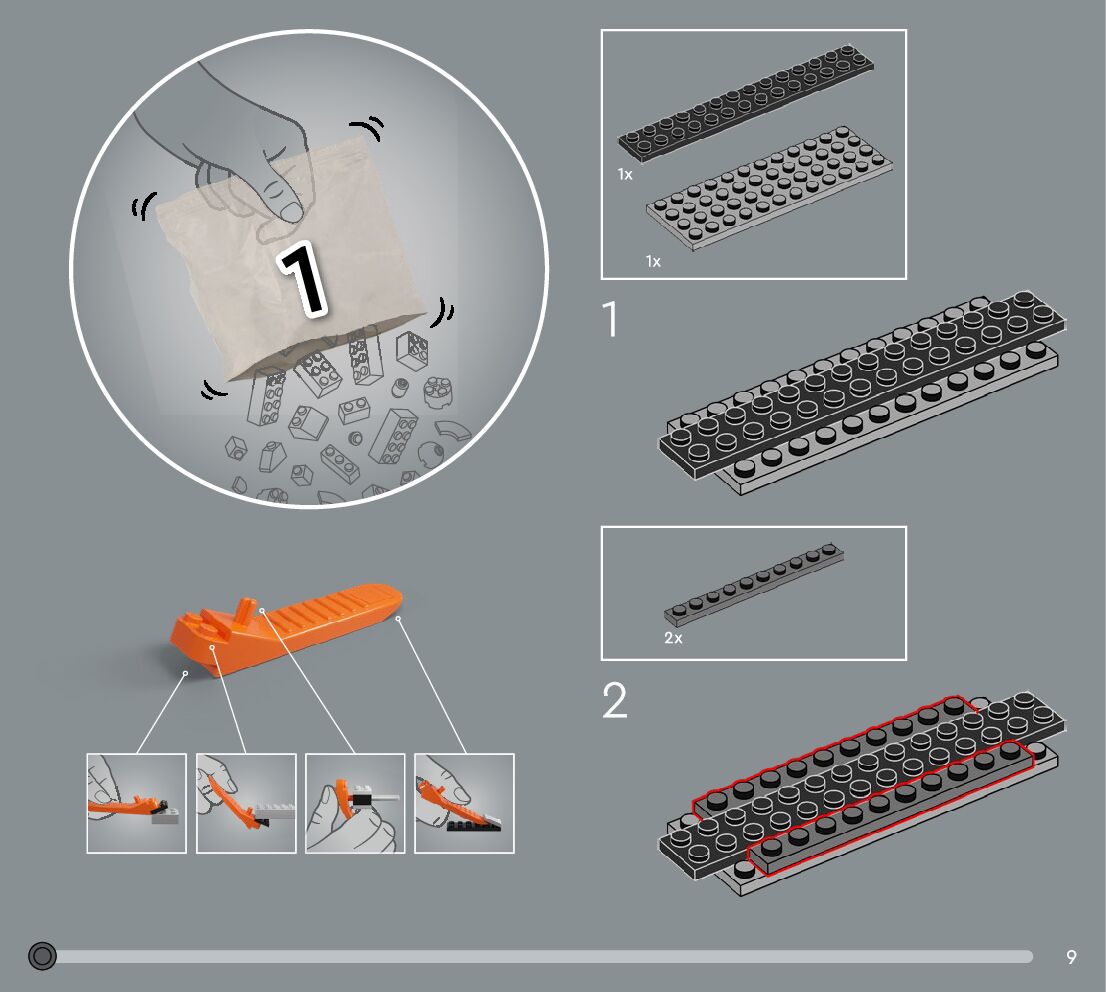 1

1x

1x

1

2x

2

9