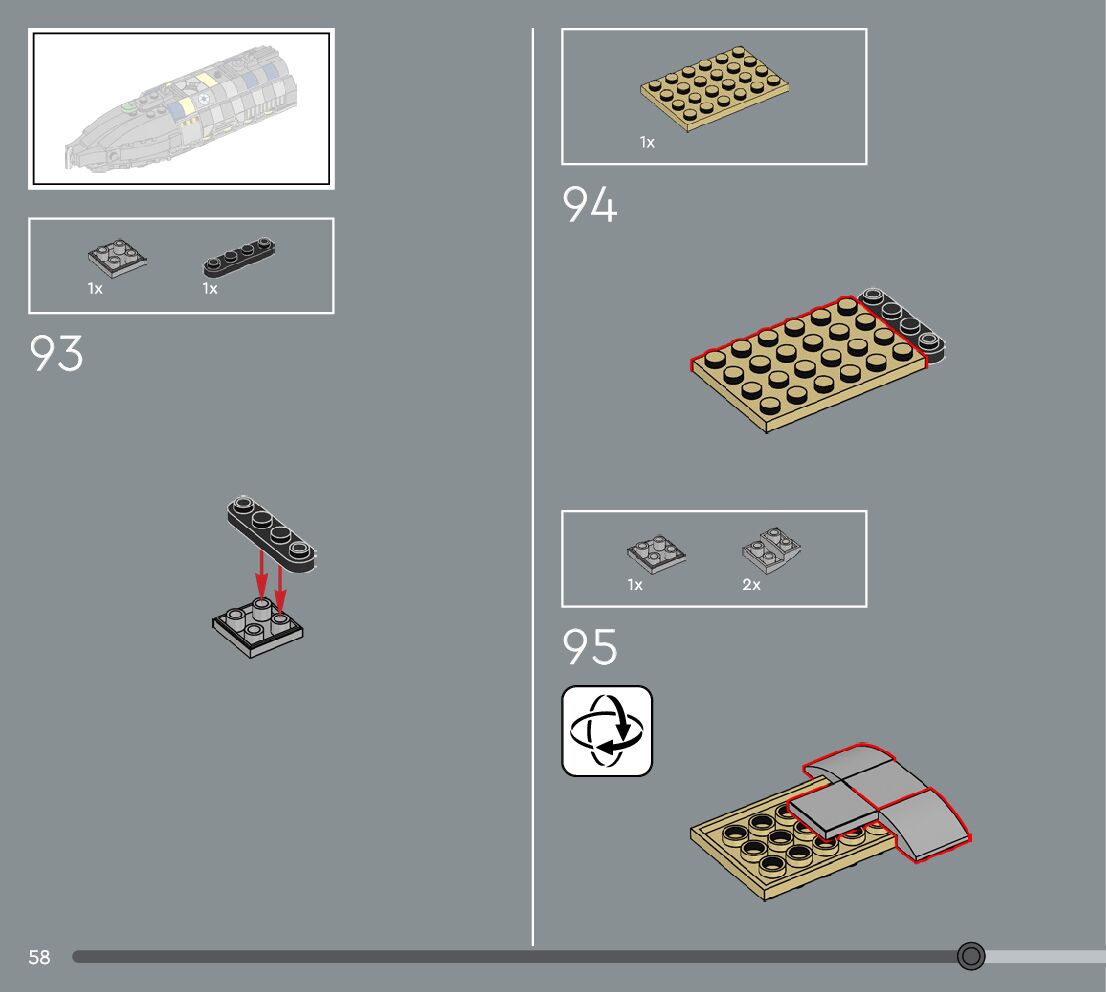 1x 1x

93

1x

94

1x 2x

95

58