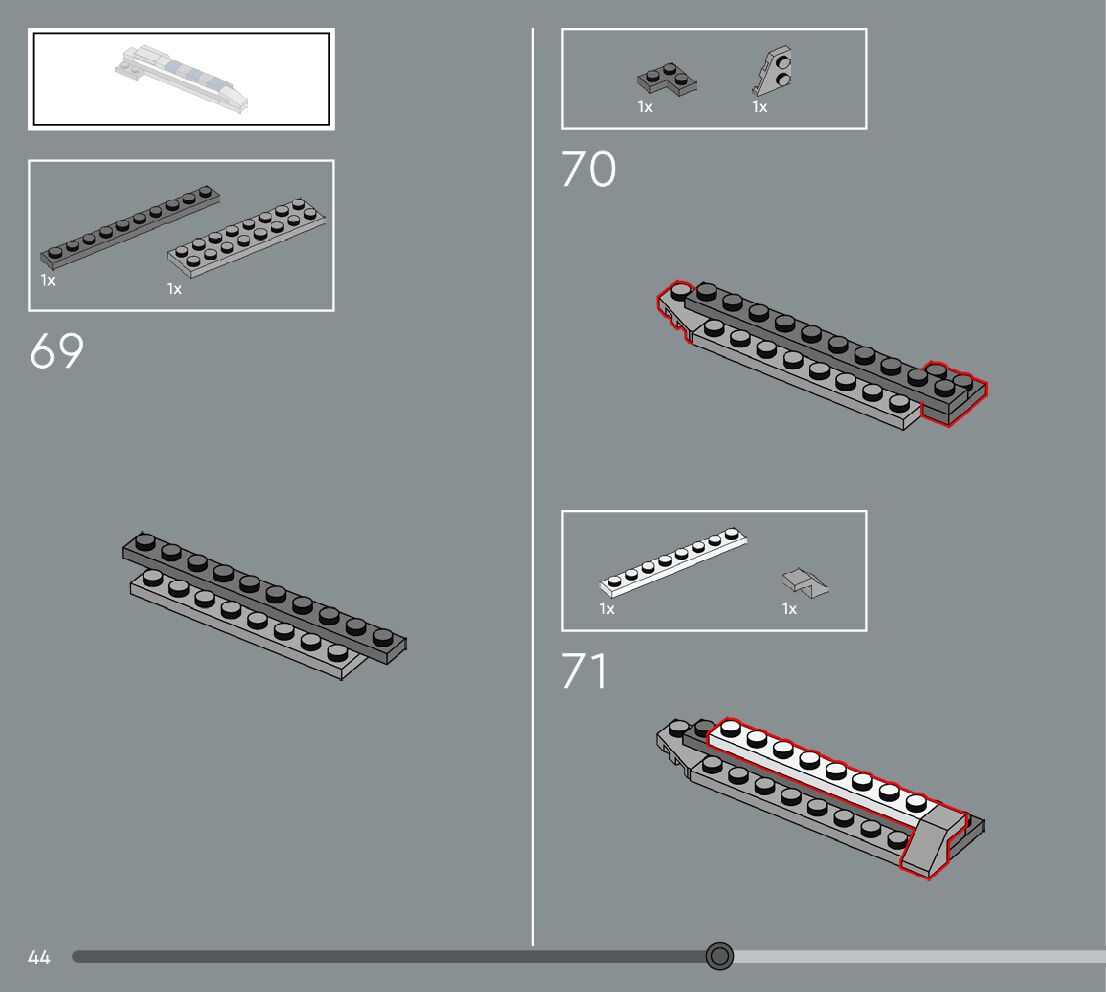 1x
1x

69

1x
1x

70

1x
1x

71

44