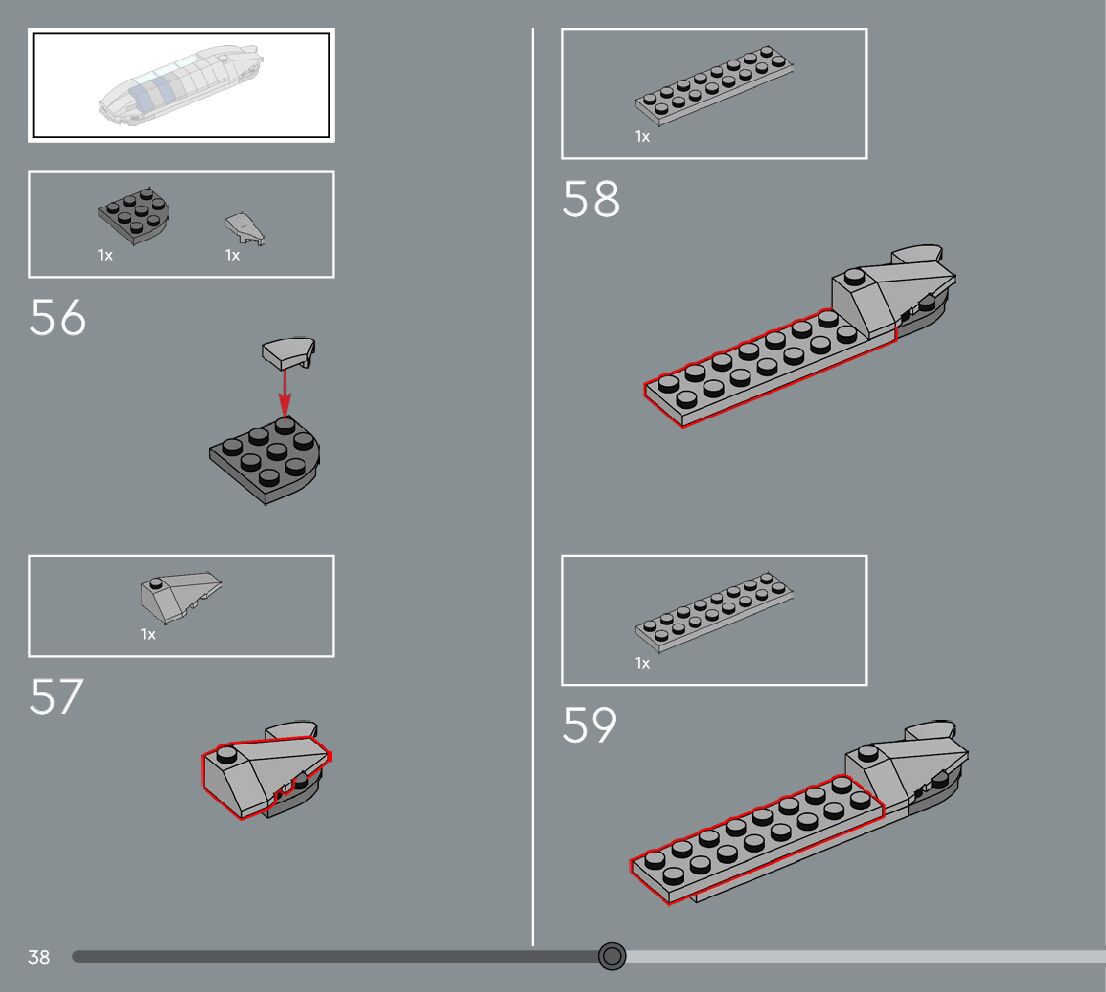 1x
1x

56

1x

57

1x

58

1x

59

38