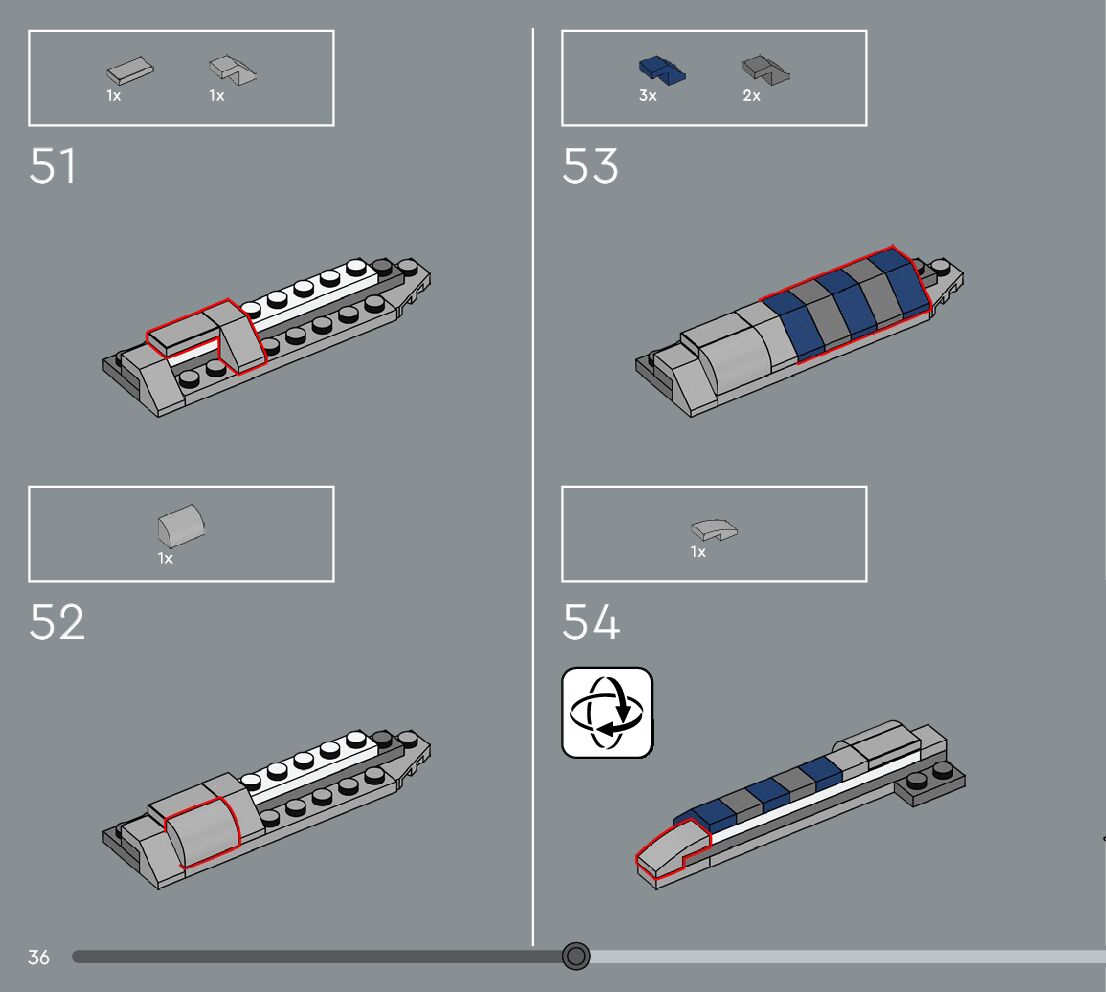 1x 1x

51

1x

52

3x 2x

53

1x

54

36