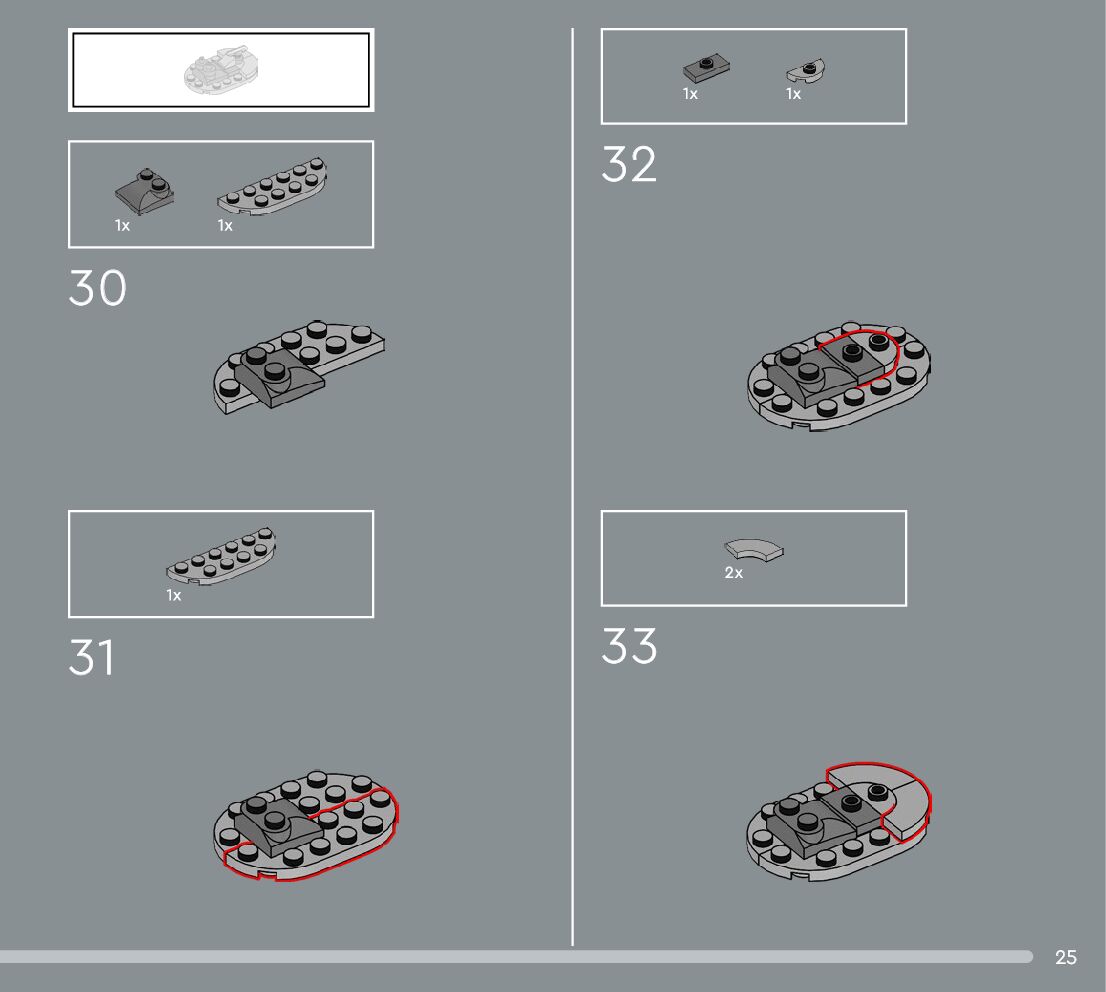 1x 1x

30

1x

31

1x 1x

32

2x

33

25