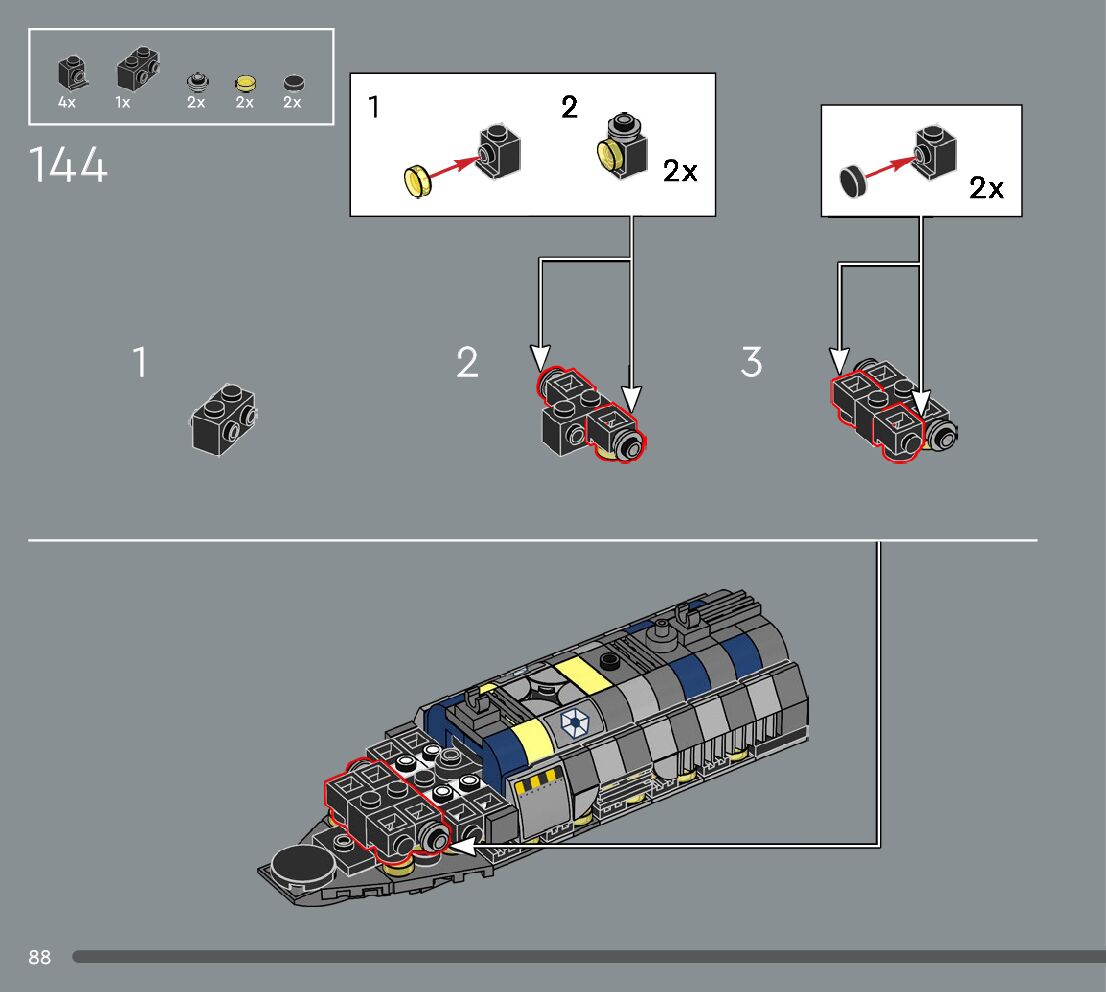 4x 1x 2x 2x 2x

144

1

2

2x

2x

1

2

3

88