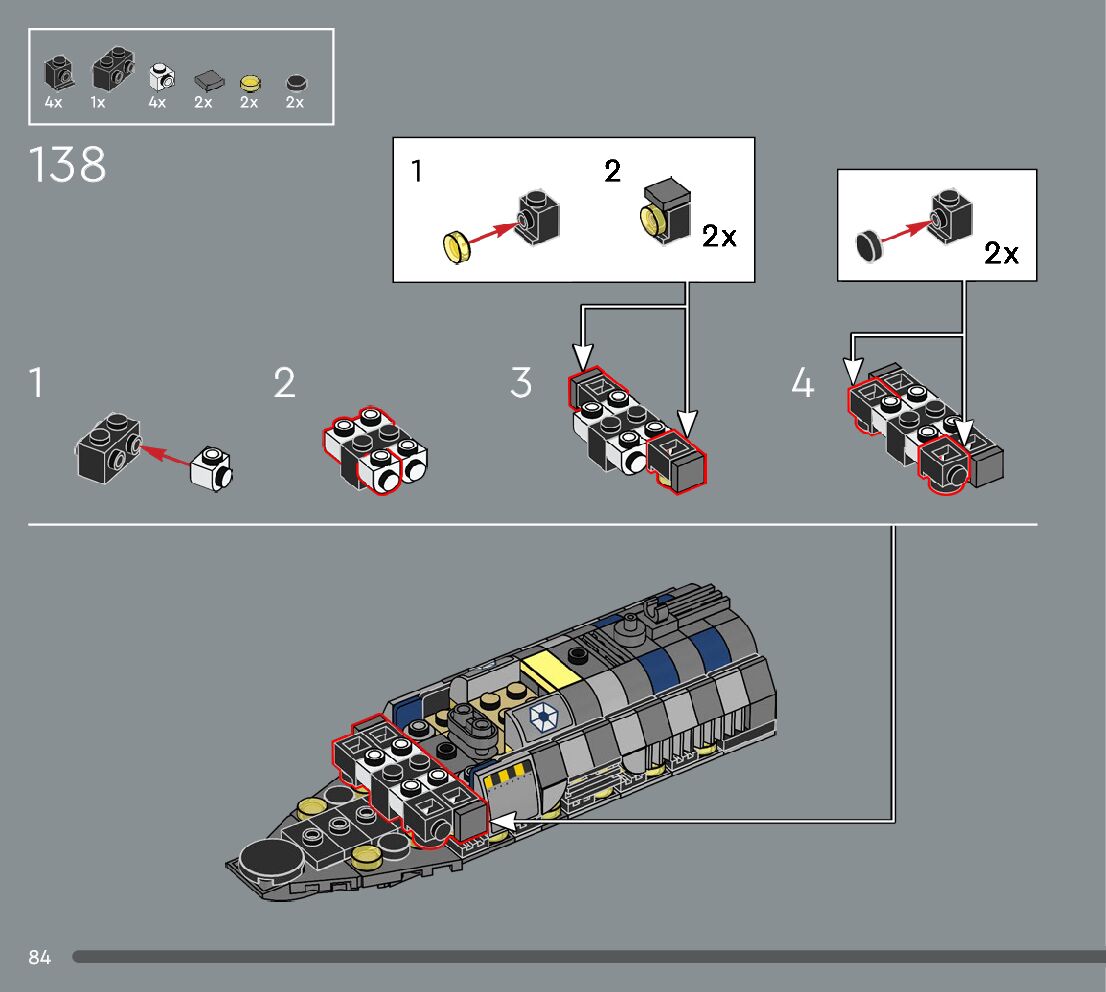 4x 1x 4x 2x 2x 2x

138

1 2 2x

2x

1

2

3

4

84