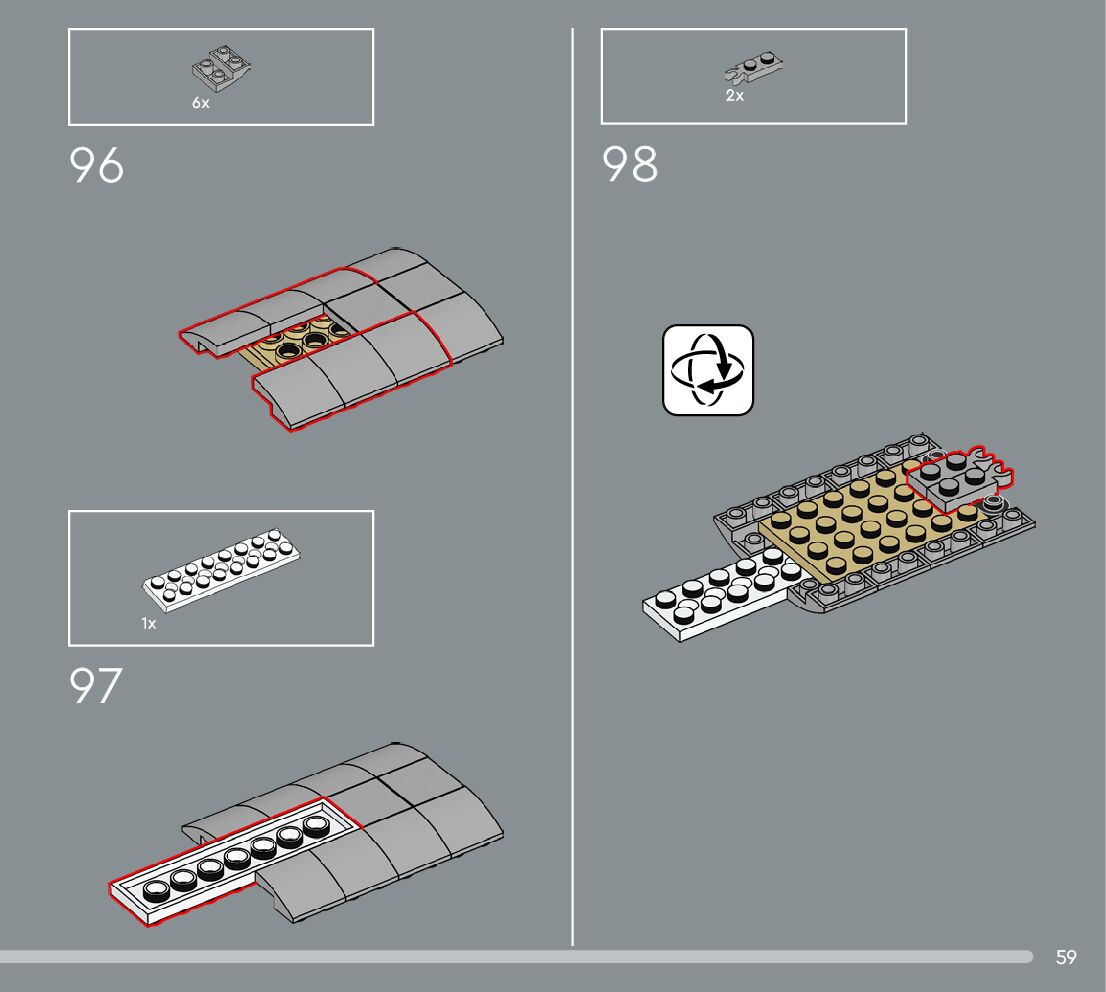 6x

96

1x

97

2x

98

59