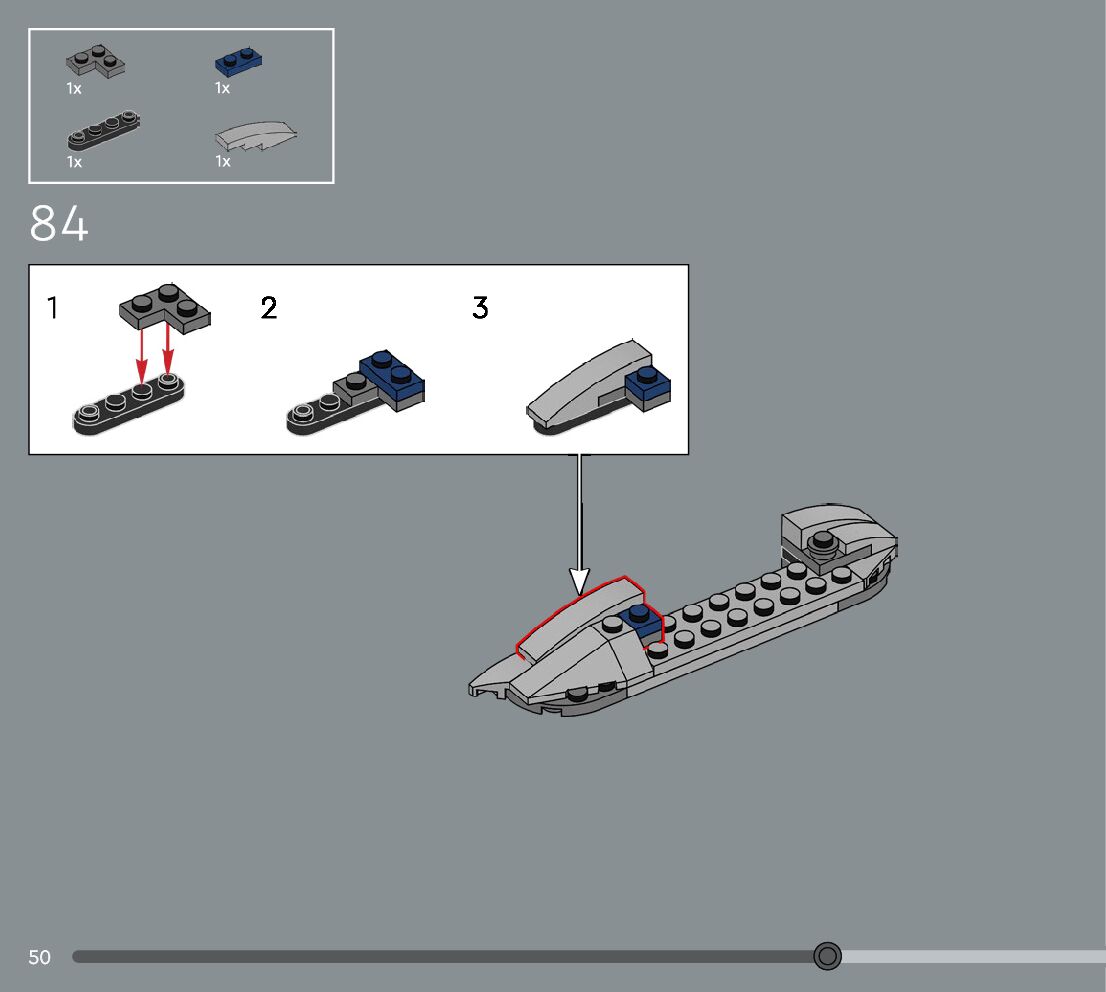 1x
1x
1x
1x

84

1
2
3

50