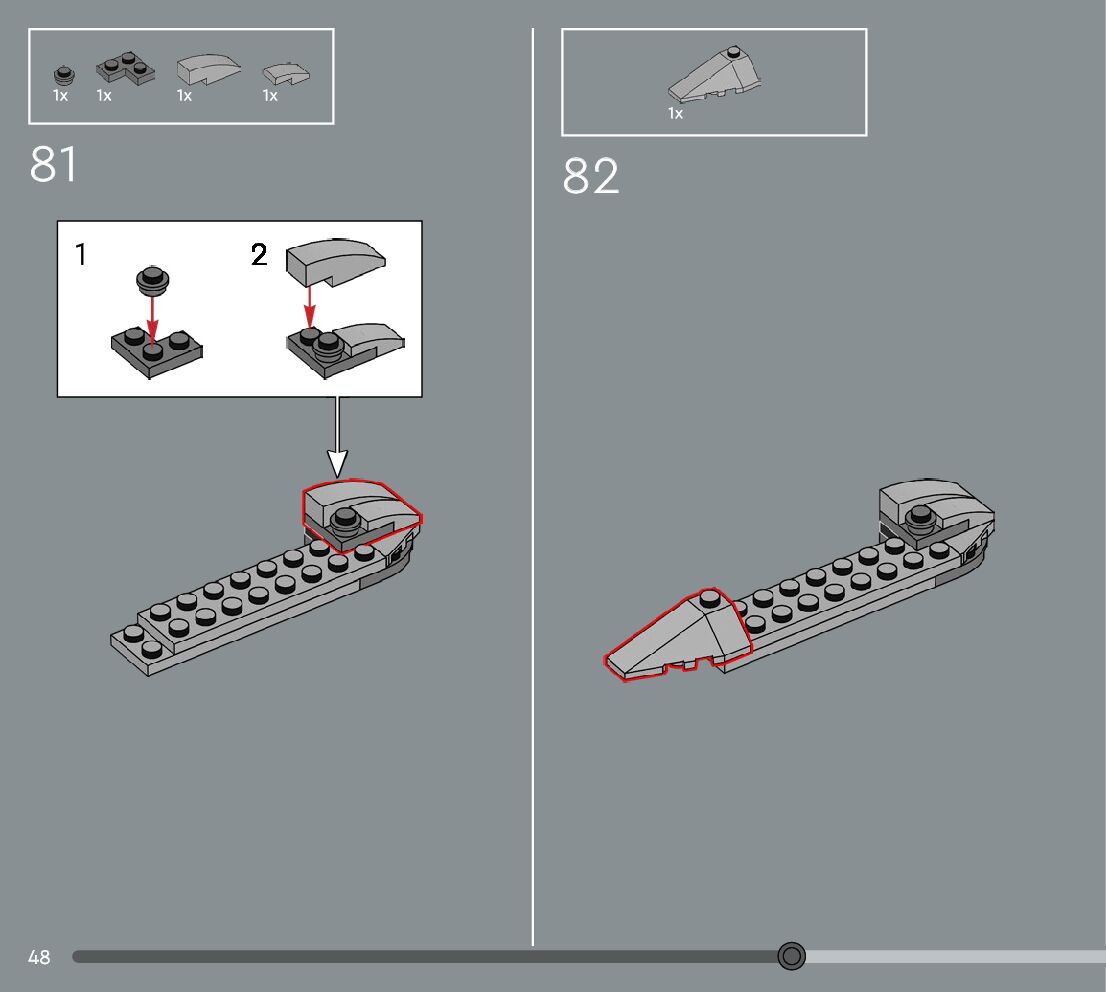 1x 1x 1x 1x

81

1

2

1x

82

48