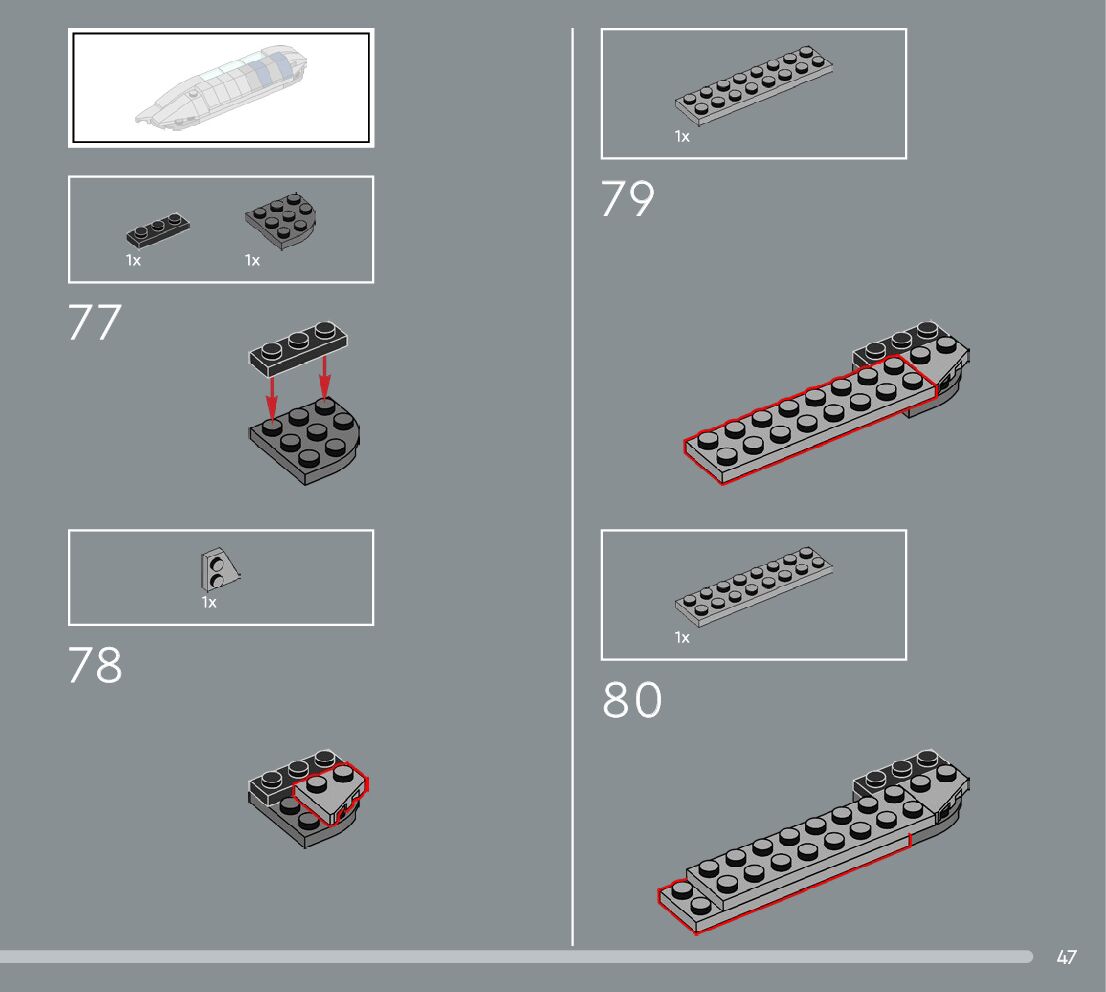 1x 1x

77

1x

78

1x

79

1x

80

47