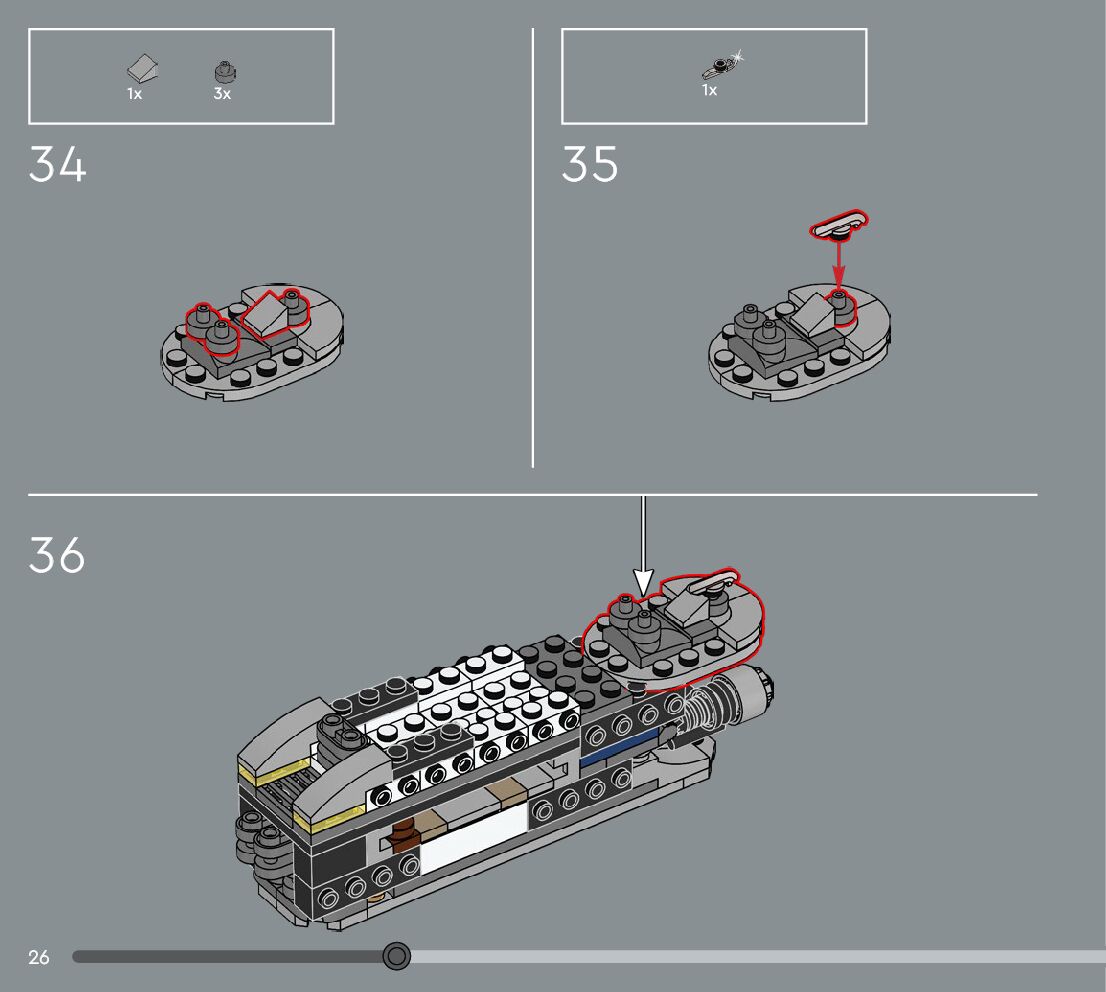 1x 3x

34

1x

35

36

26