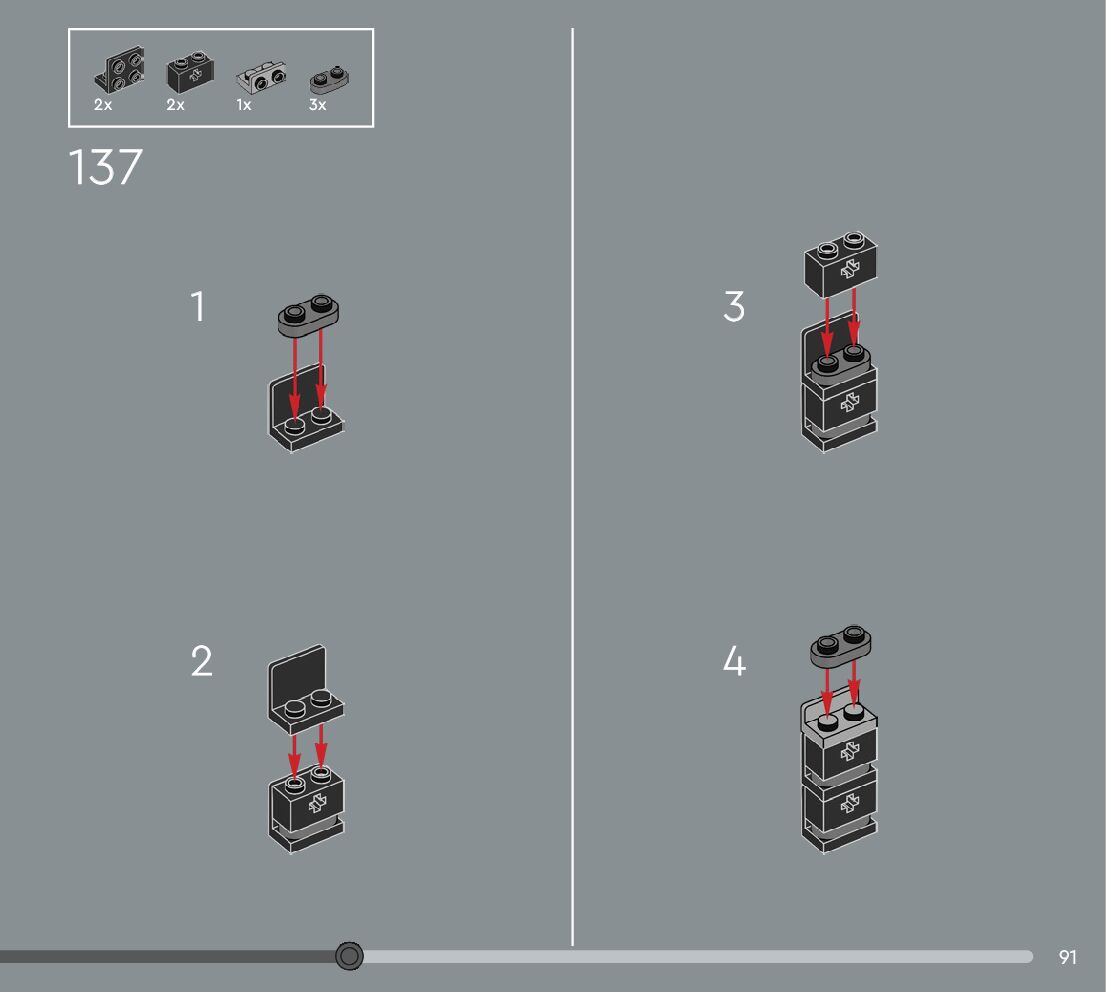 2x 2x 1x 3x

137

1

2

3

4

91