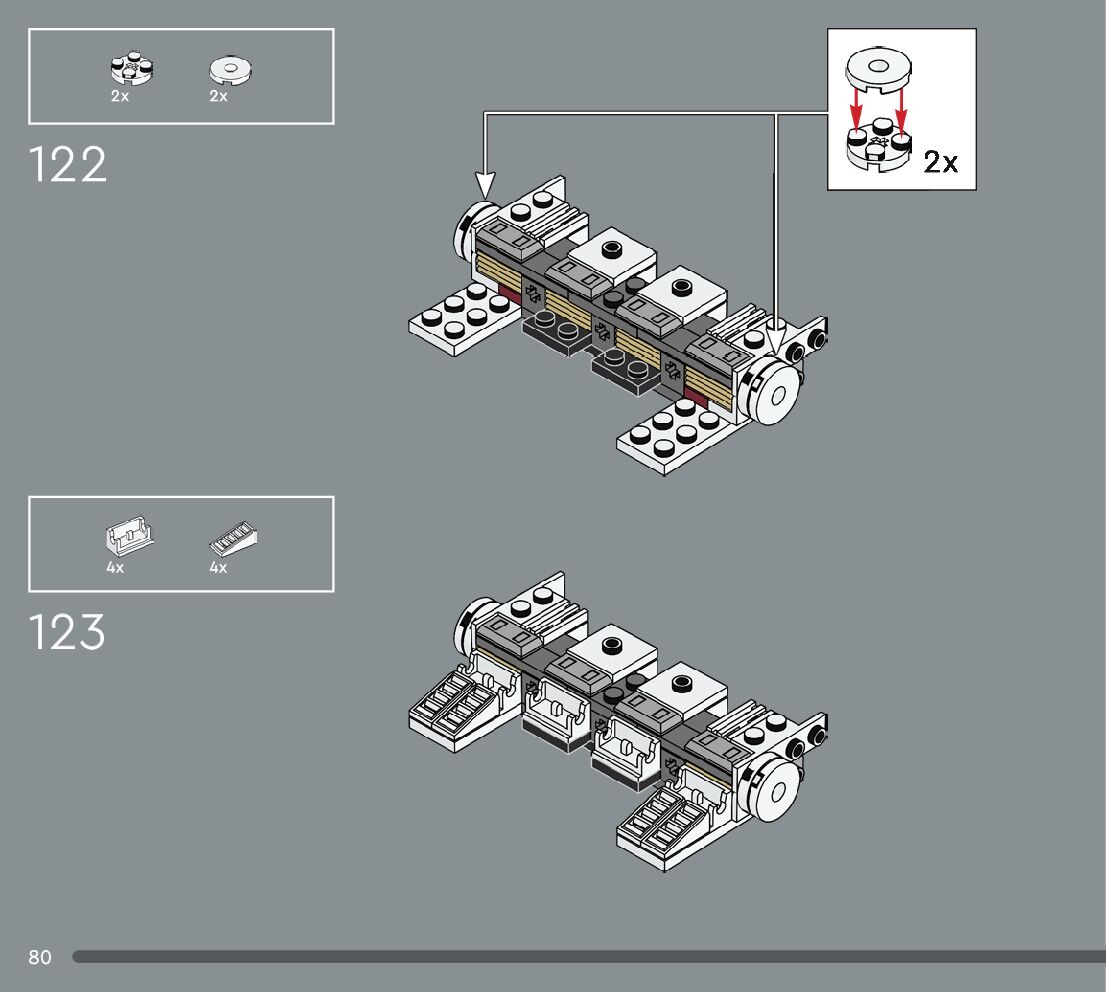 2x 2x

122

2x

4x 4x

123

80