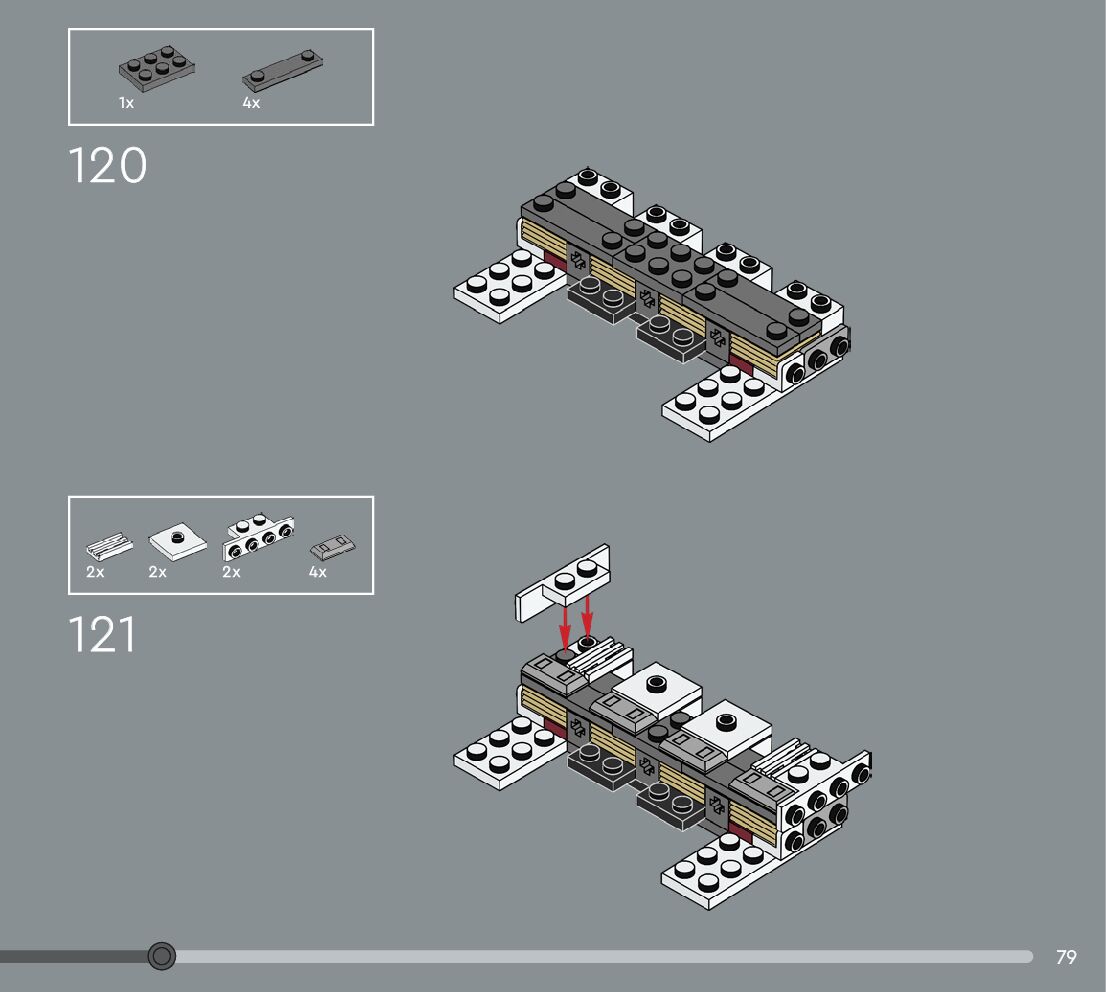 1x 4x

120

2x 2x 2x 4x

121

79