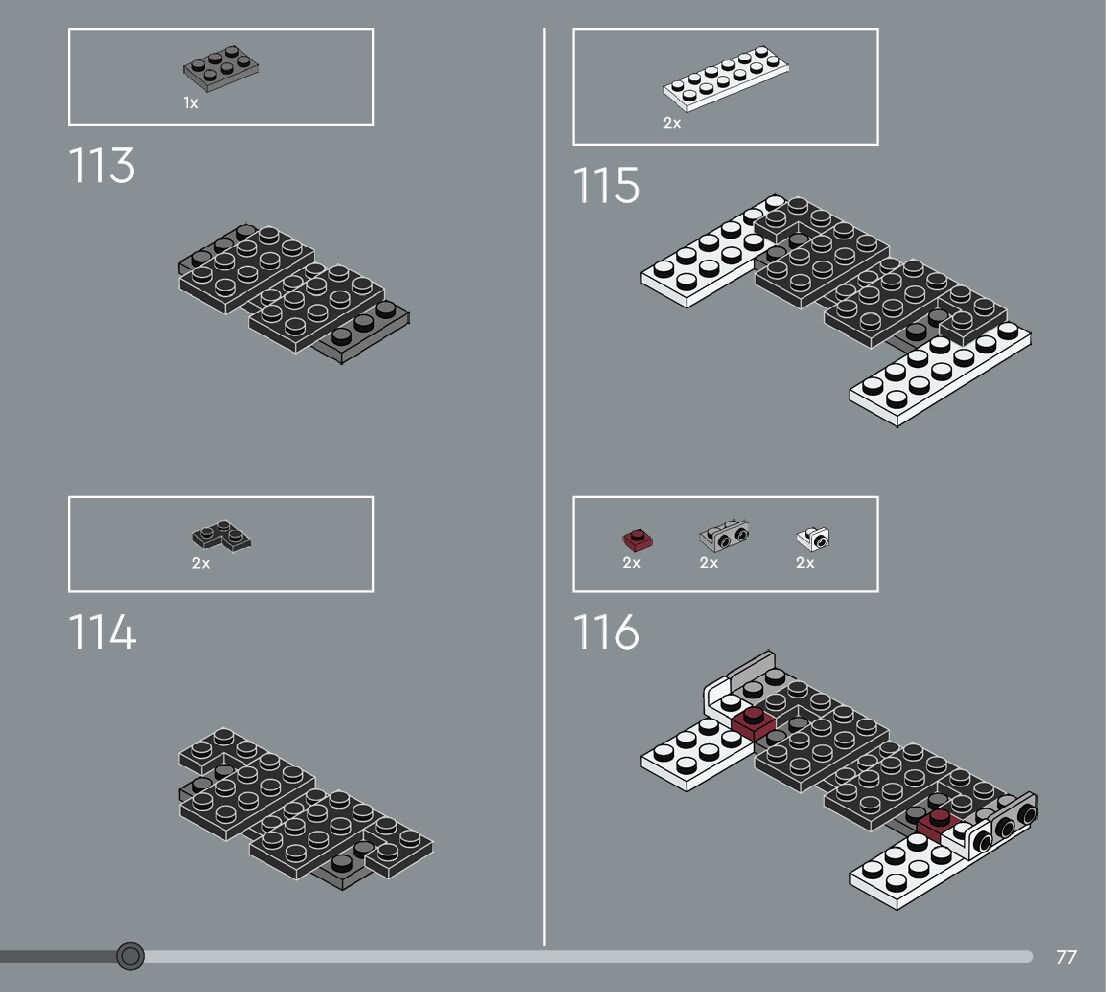 1x

113

2x

114

2x

115

2x 2x 2x

116

77