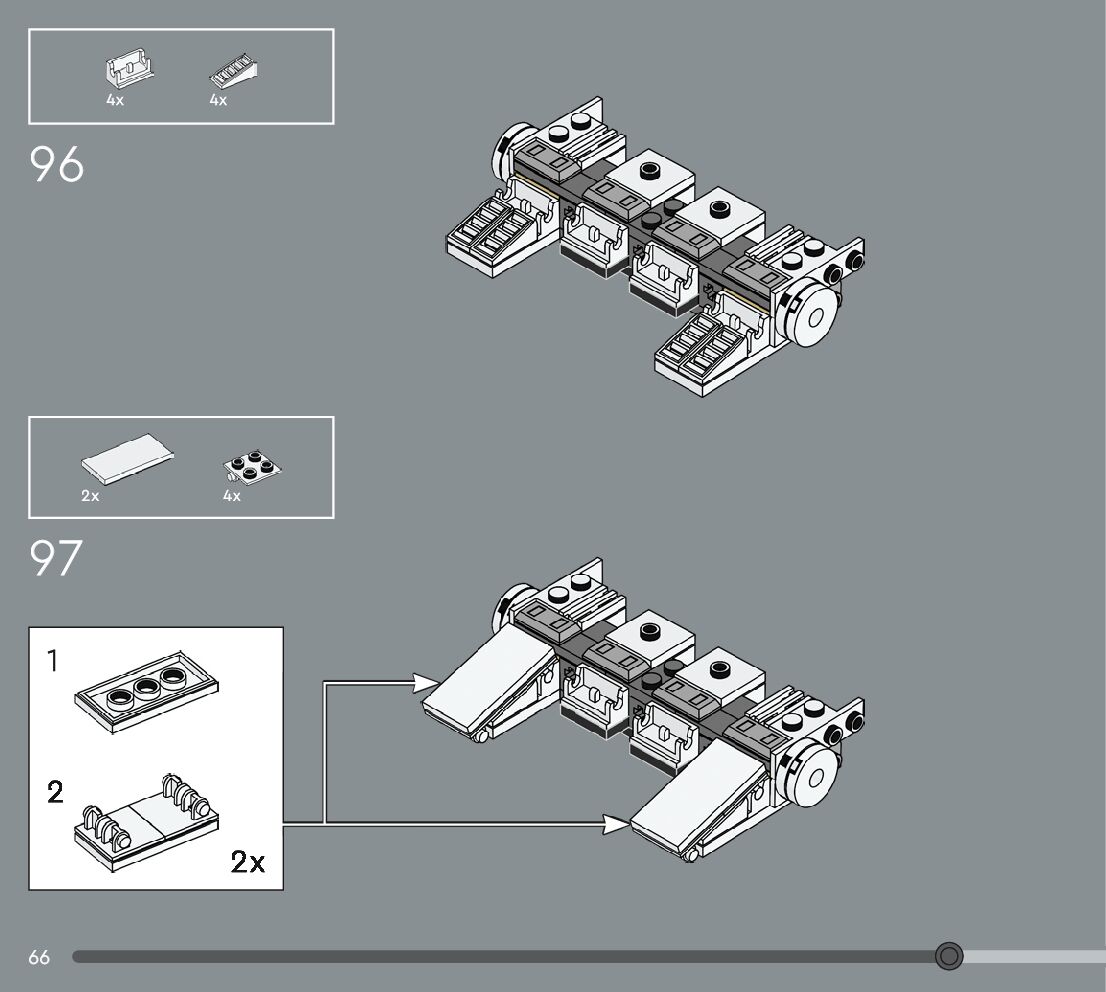 4x 4x

96

2x 4x

97

1

2

2x

66