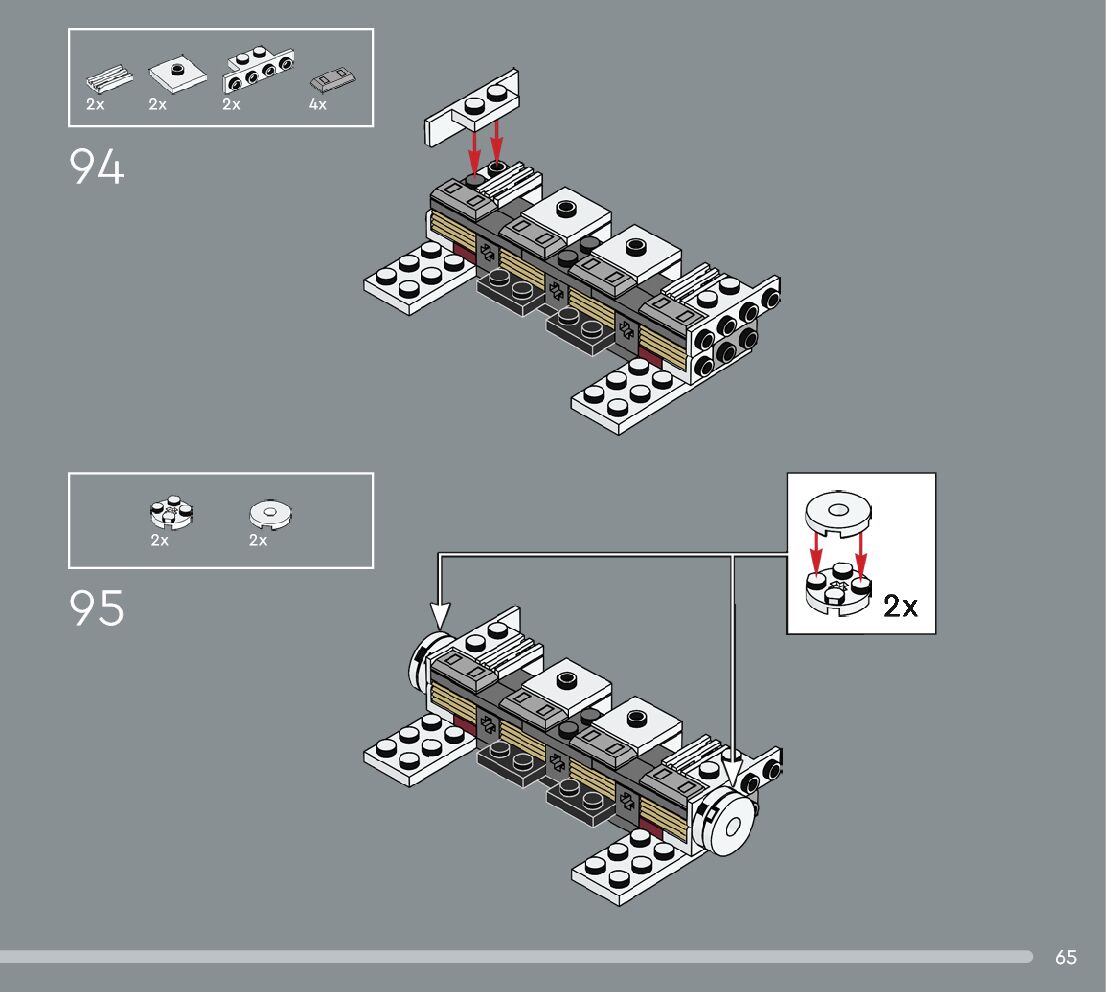 2x 2x 2x 4x

94

2x 2x

95

2x

65