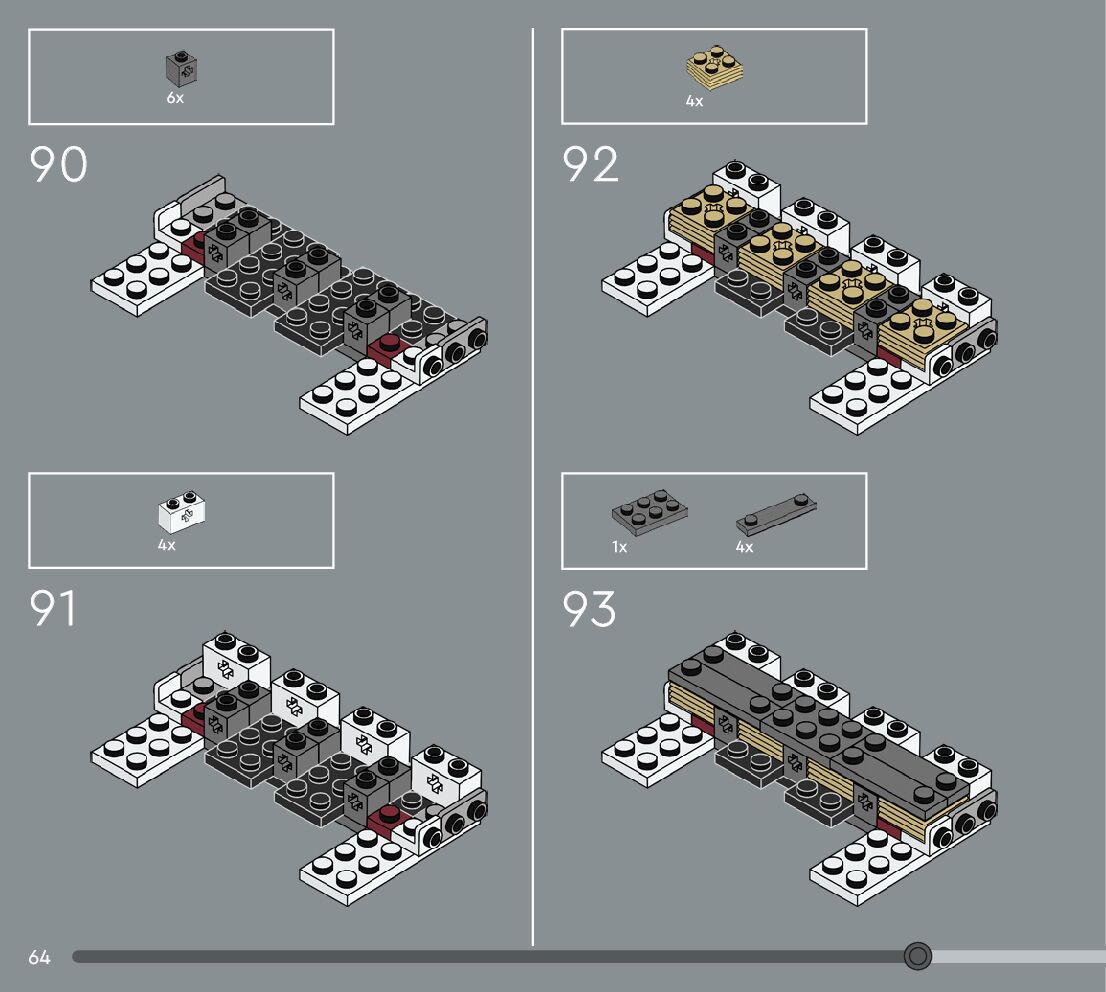 6x

90

4x

91

4x

92

1x

4x

93

64