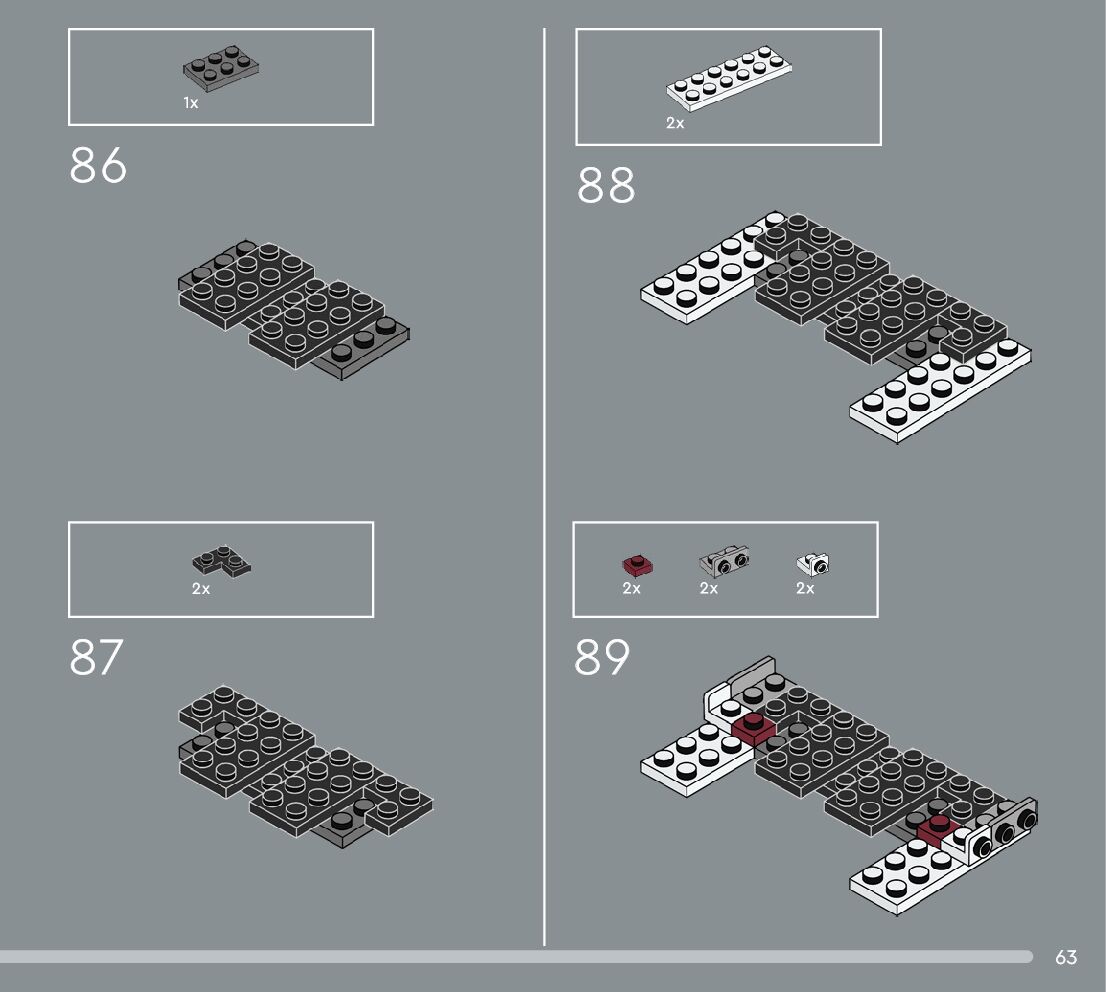 1x

86

2x

87

2x

88

2x 2x 2x

89

63