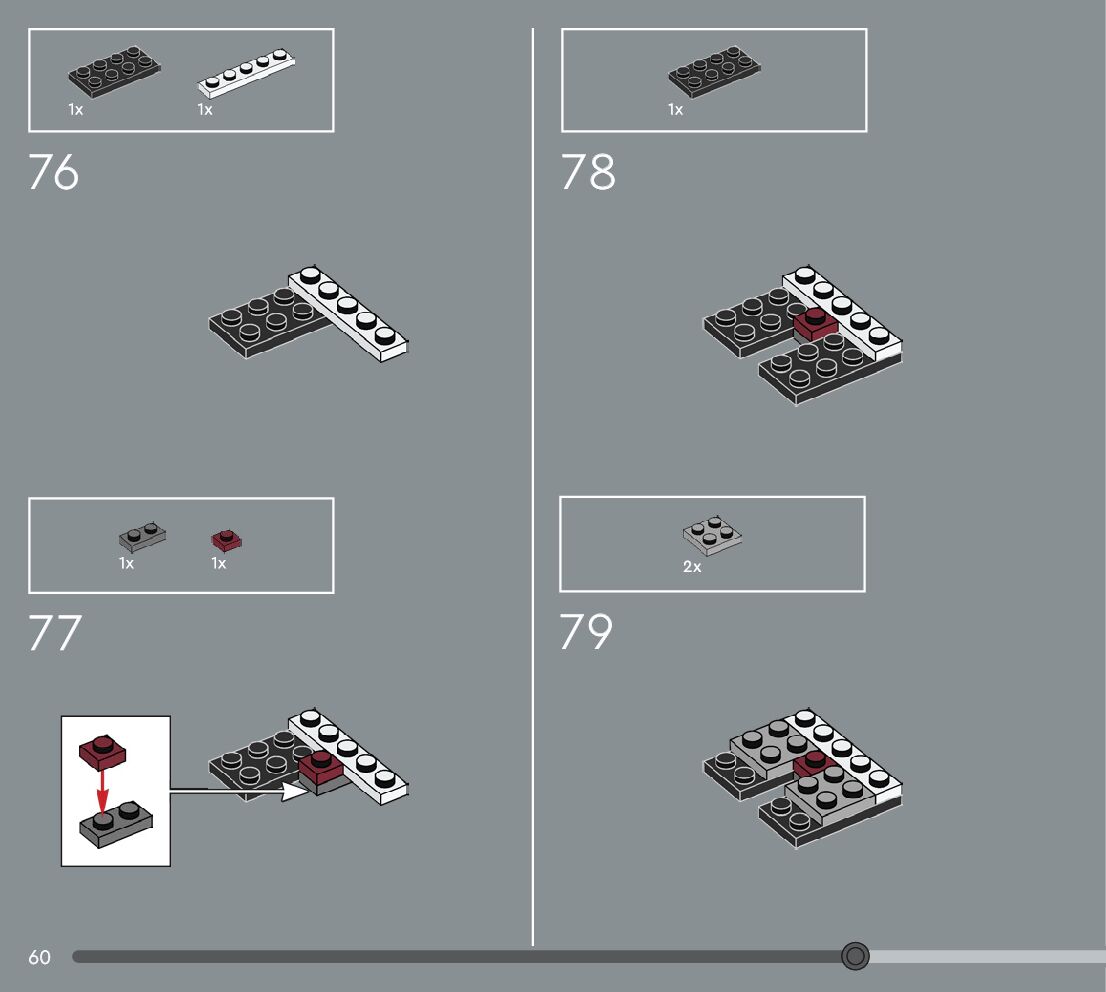 1x 1x

76

1x 1x

77

1x

78

2x

79

60