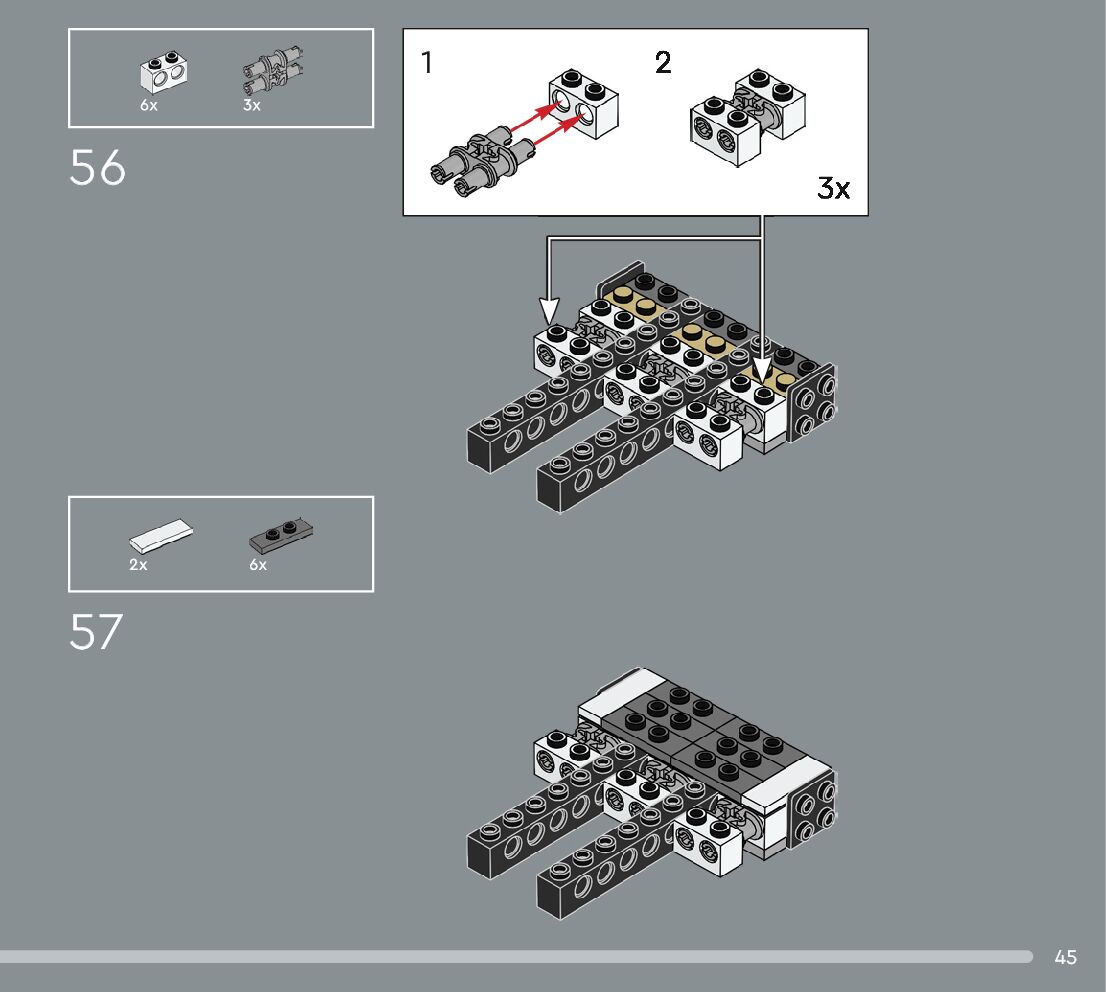 6x 3x

56

1

2

3x

2x 6x

57

45