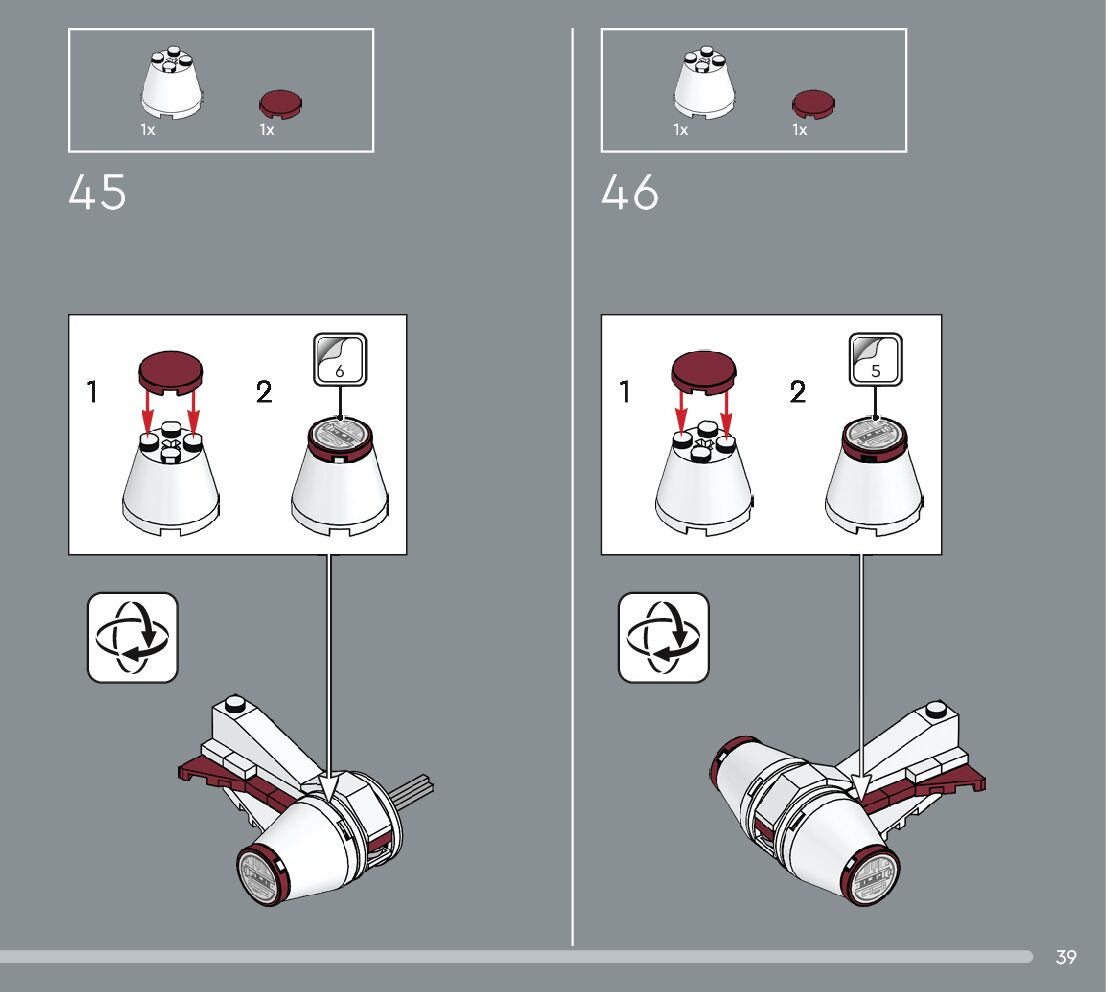 1x 1x

45

1 2 6

1x 1x

46

1 2 5

39