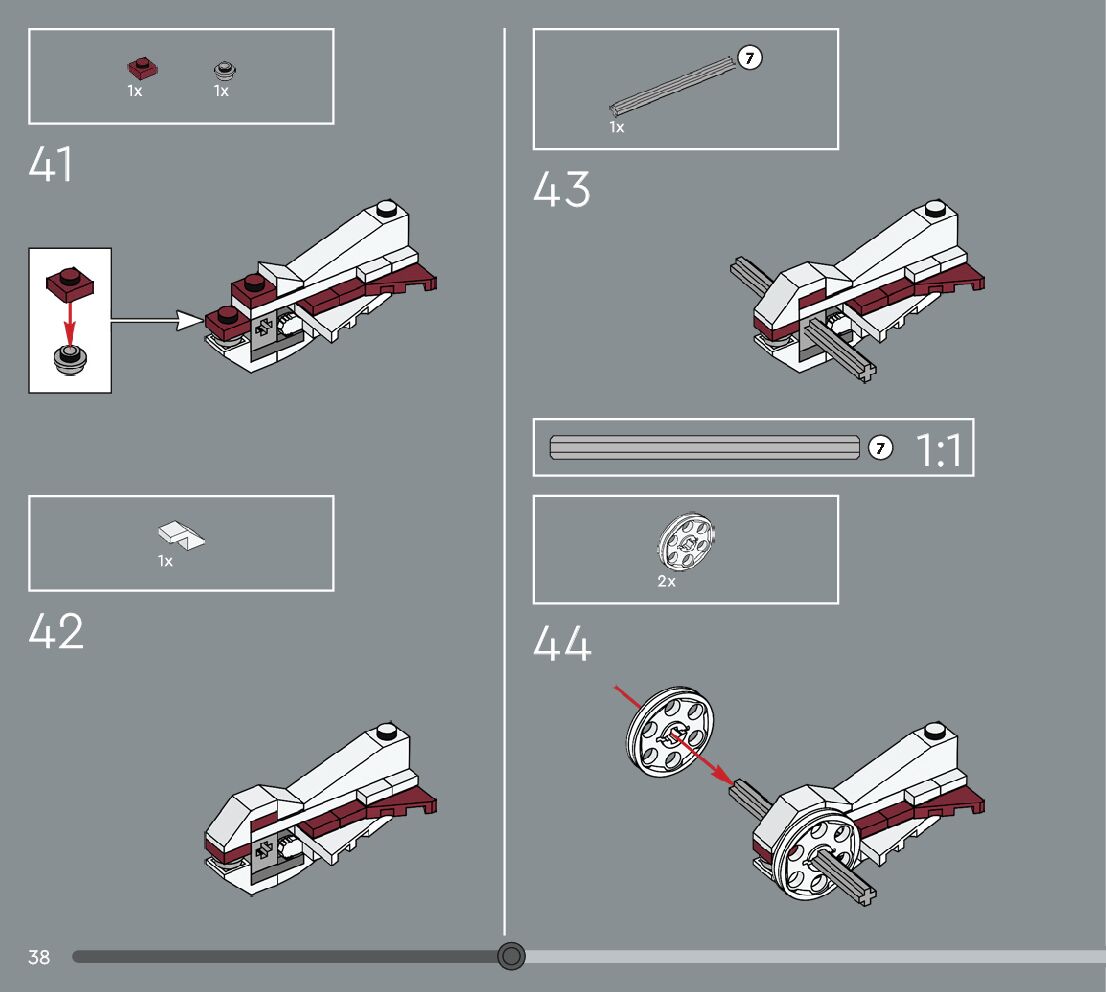 1x 1x

41

1x

42

7

1x

43

7 1:1

2x

44

38