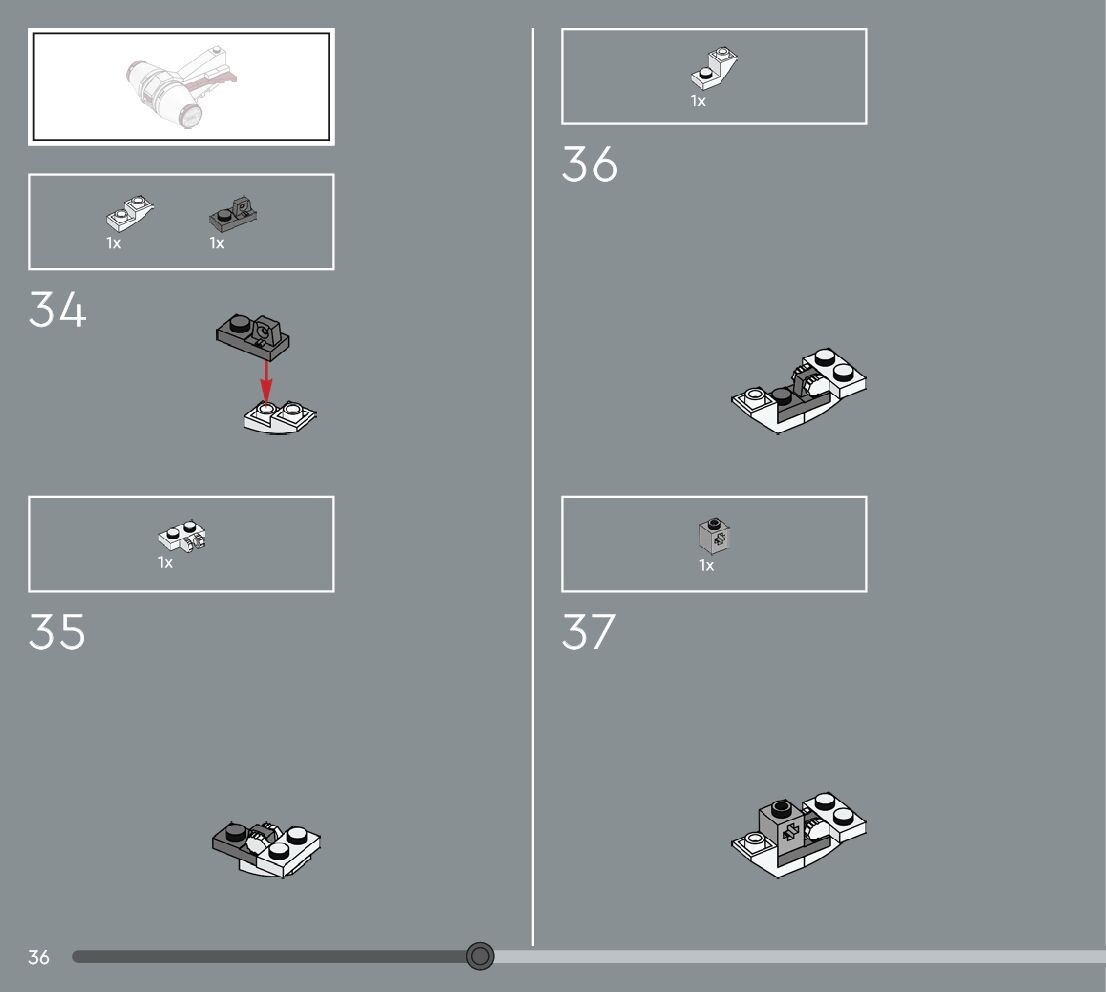 1x 1x

34

1x

35

1x

36

1x

37

36