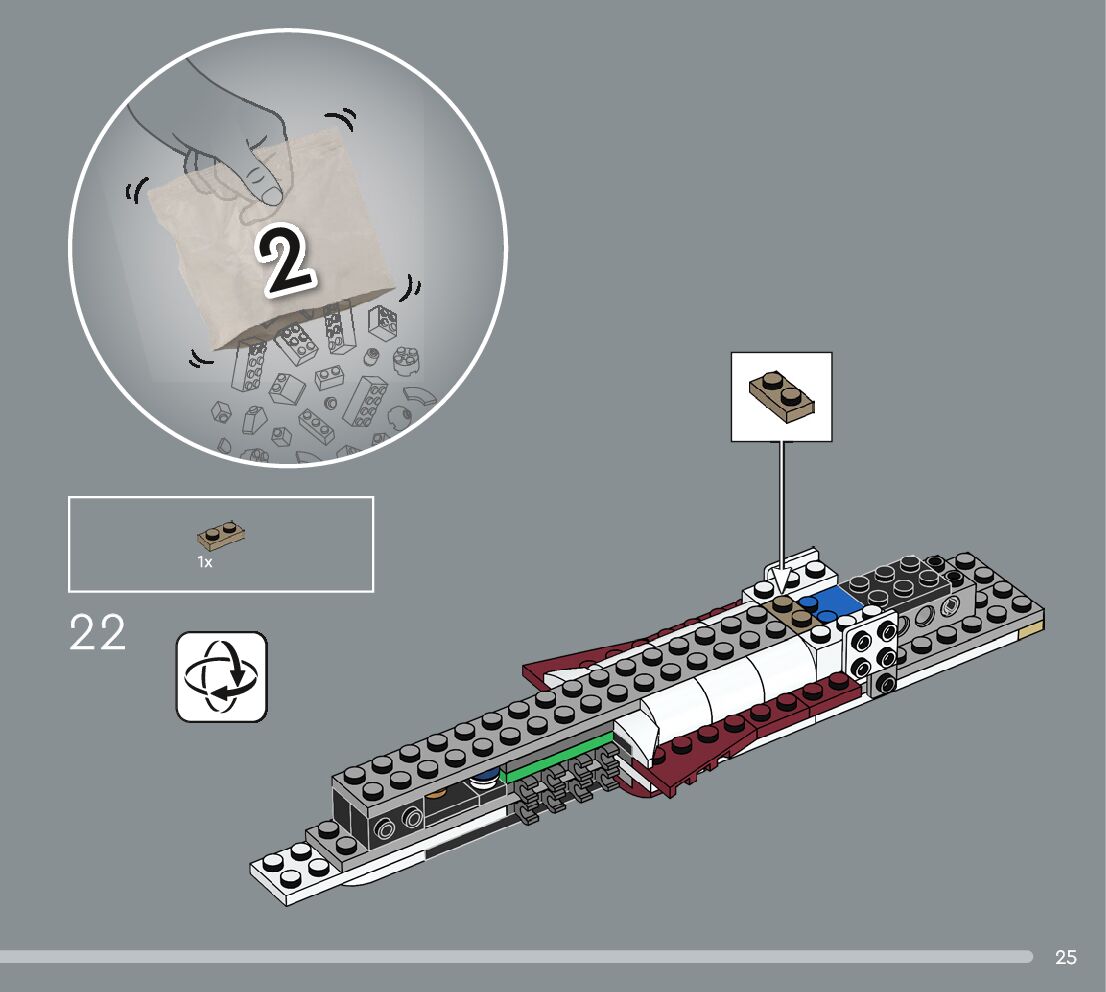 2

1x

22

25