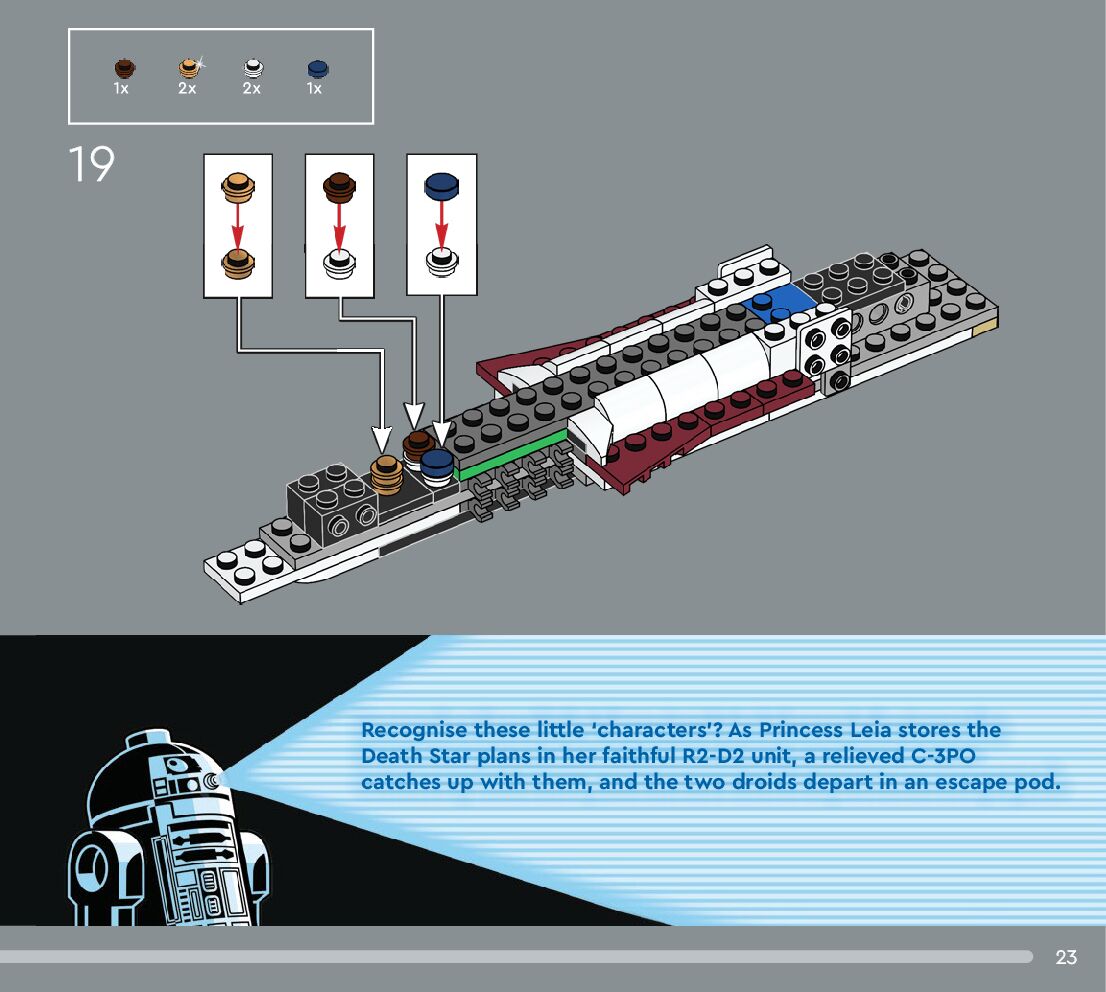 1x 2x 2x 1x

19

Recognise these little 'characters'? As Princess Leia stores the Death Star plans in her faithful R2-D2 unit, a relieved C-3PO catches up with them, and the two droids depart in an escape pod.

23