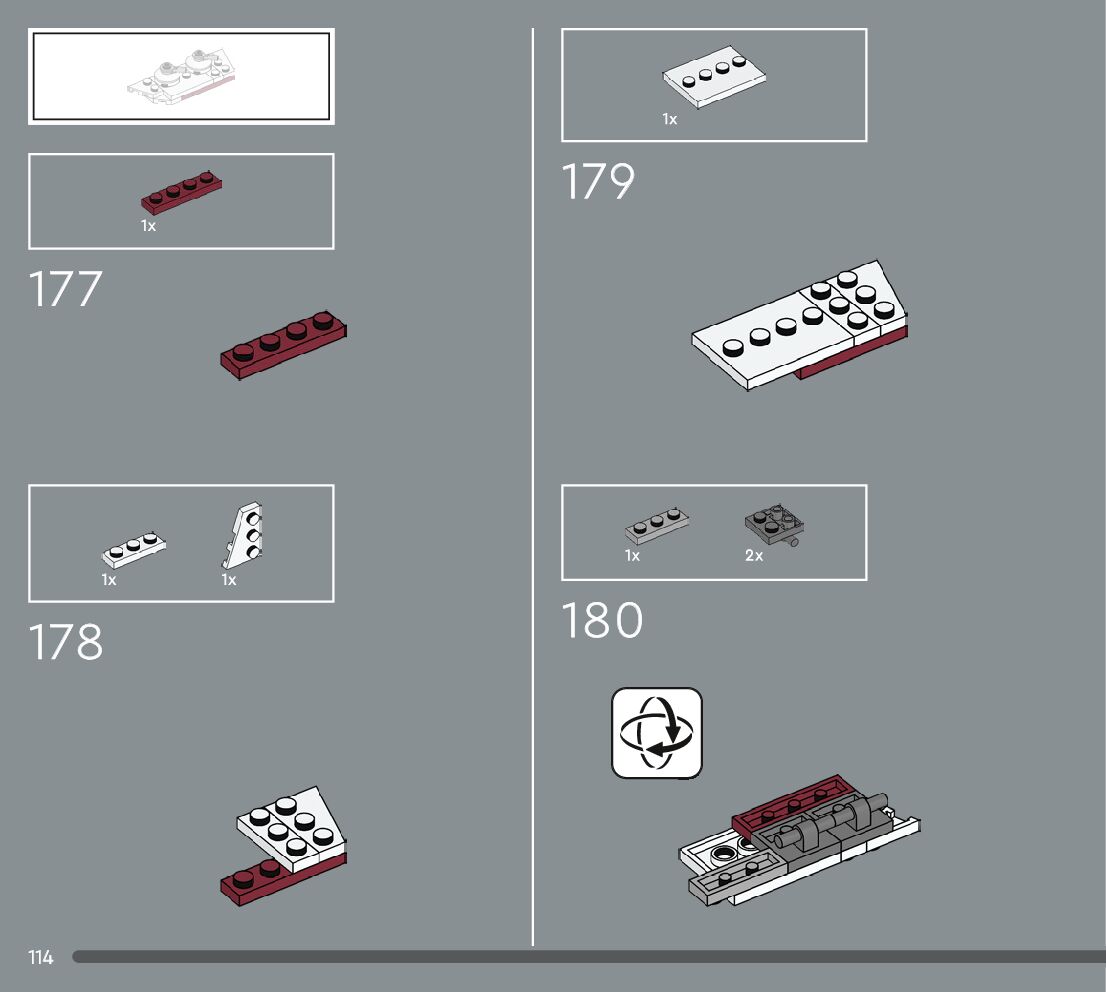 1x

177

1x

1x

178

1x

179

1x

2x

180

114