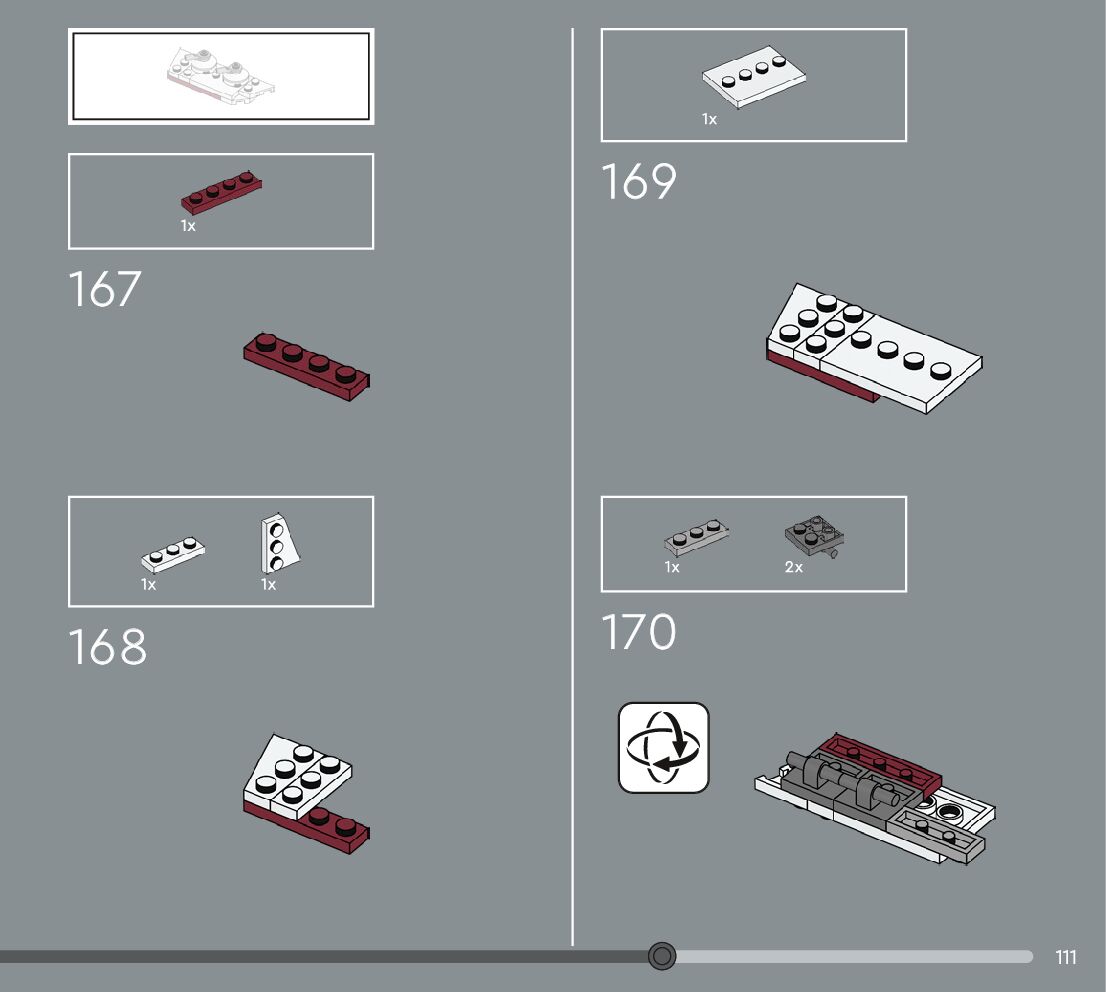 1x

167

1x

1x

168

1x

169

1x

2x

170

111