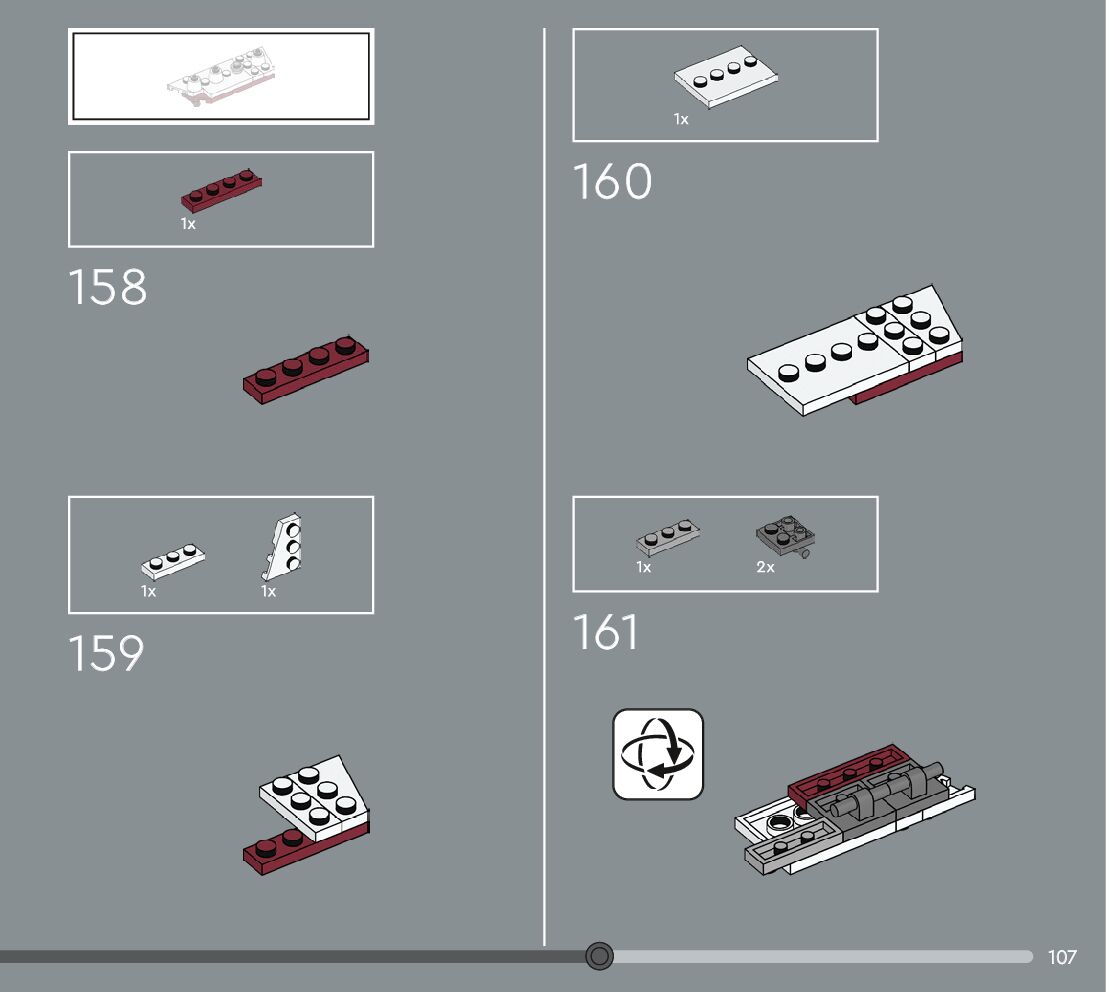 1x

158

1x

1x

159

1x

160

1x

2x

161

107