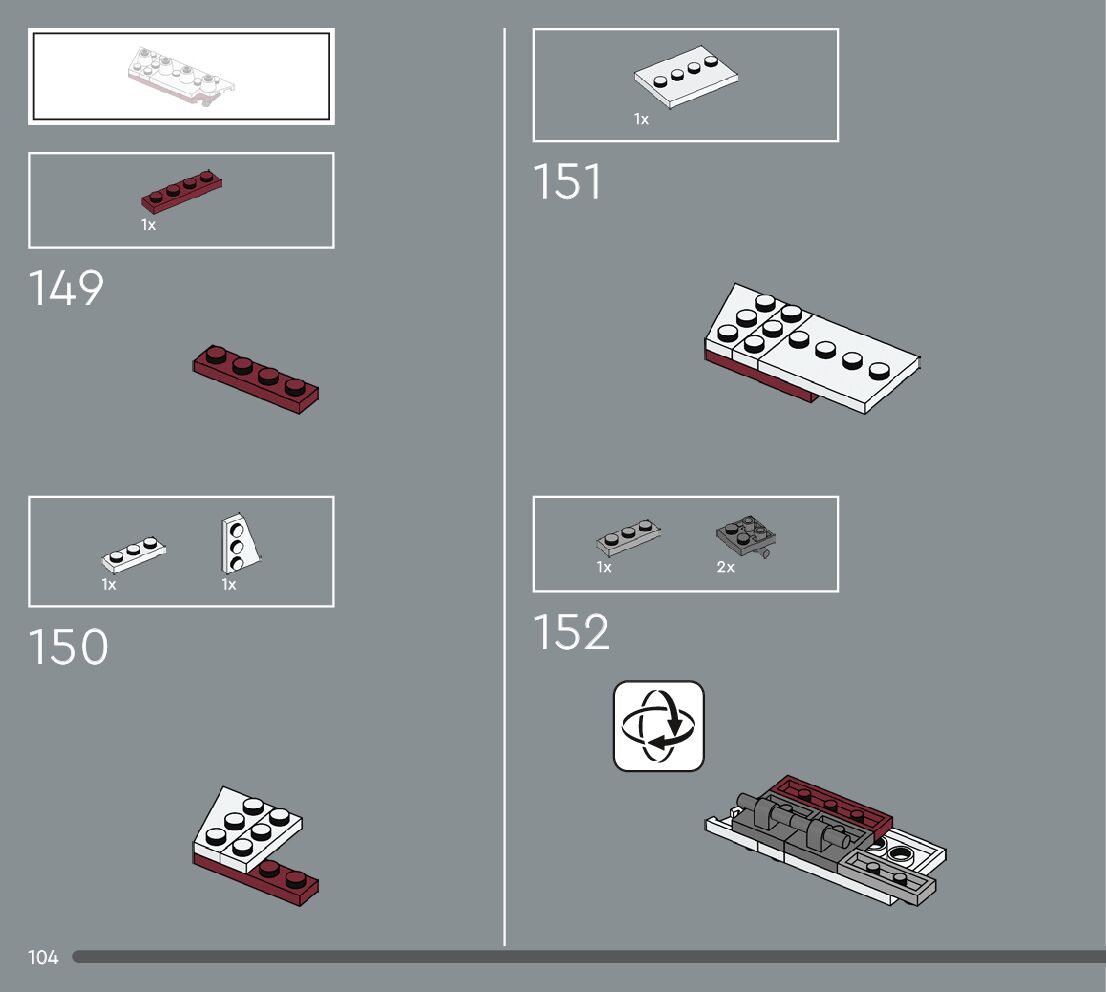 1x

149

1x

1x

150

1x

151

1x

2x

152

104