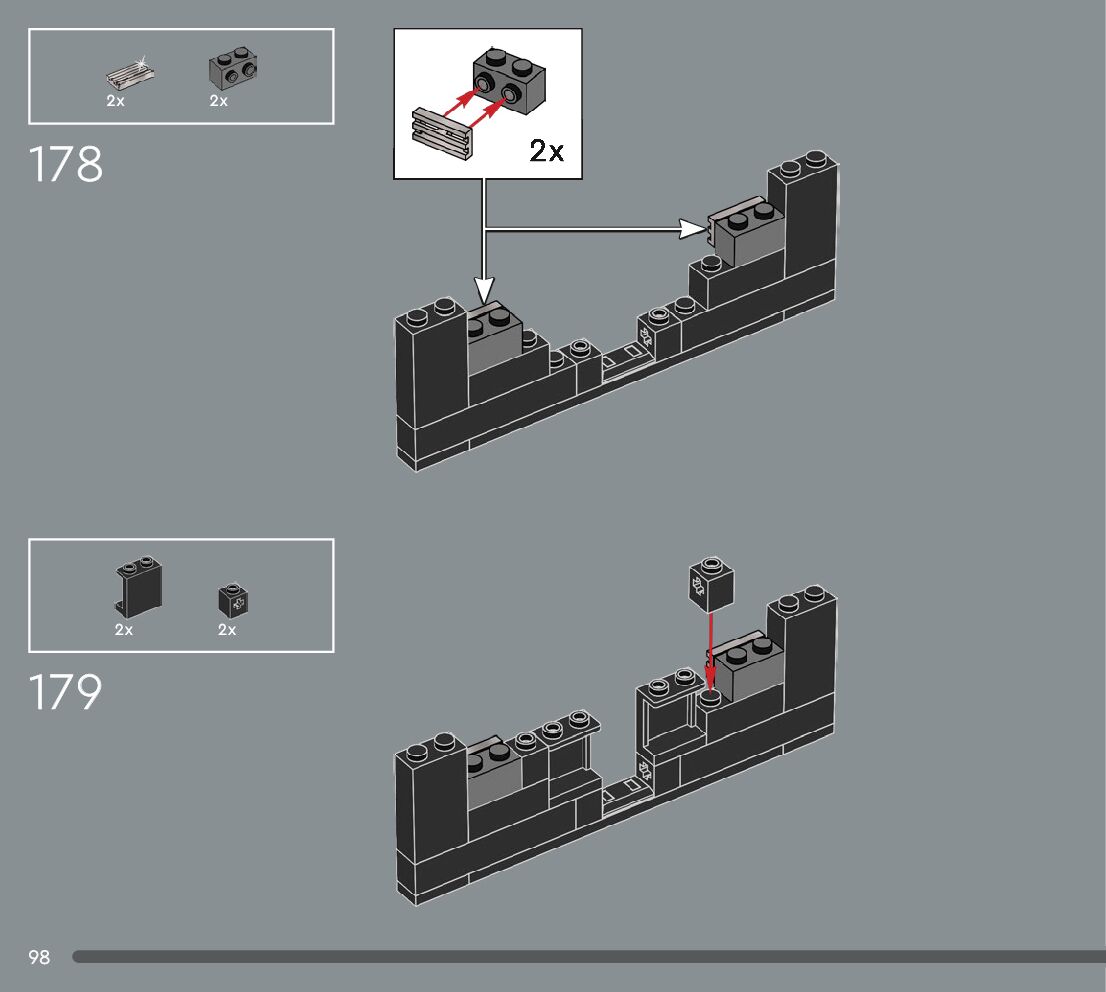 2x 2x

178

2x

2x 2x

179

98