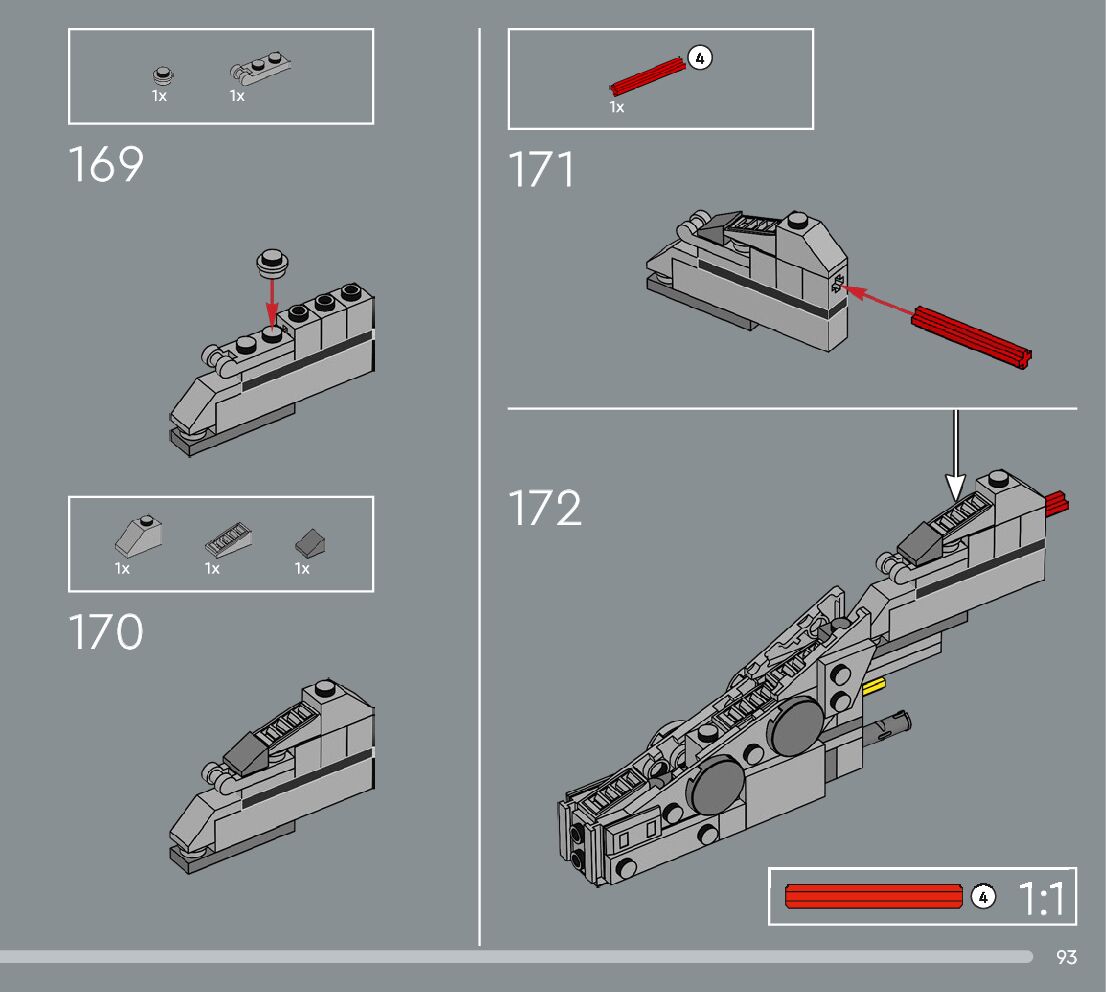 1x 1x

169

1x 1x 1x

170

4
1x

171

172

4 1:1

93