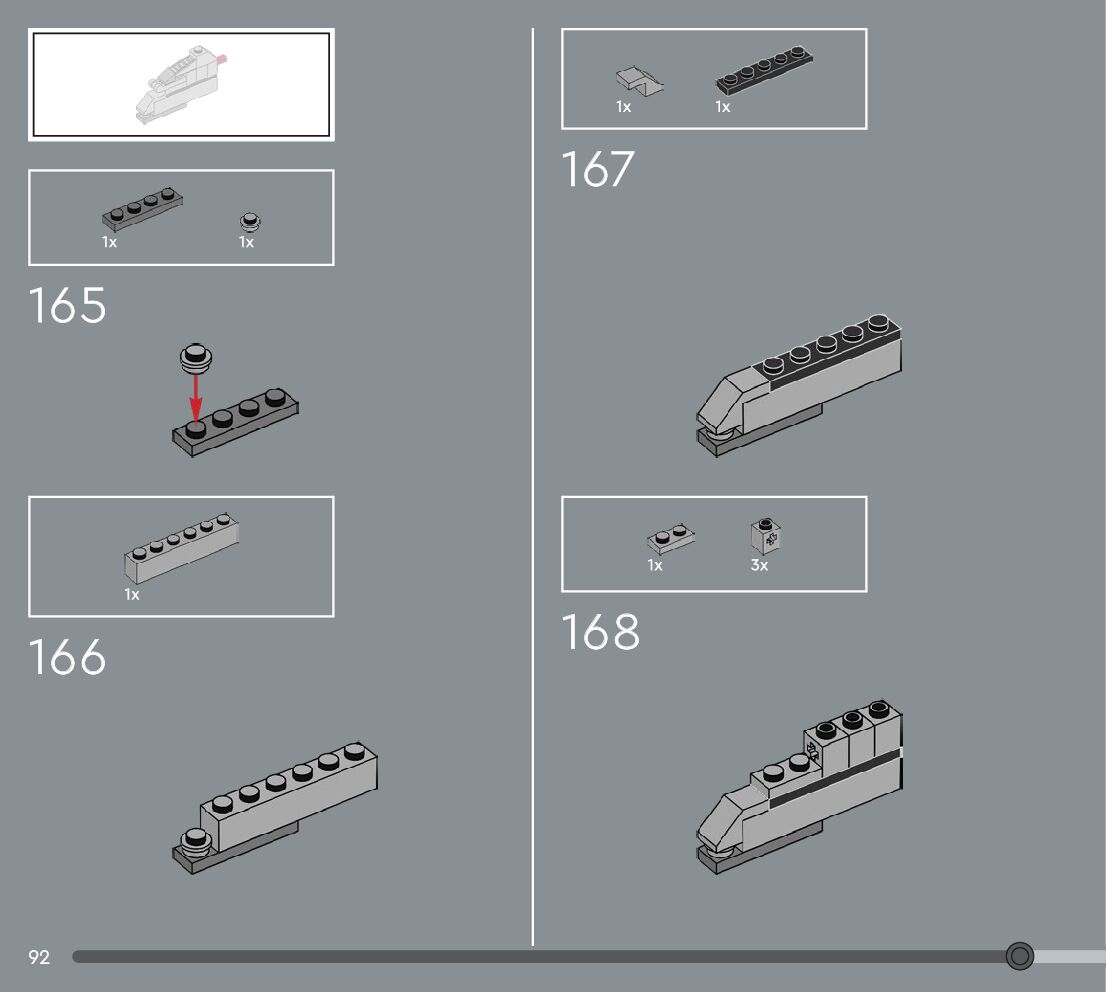 1x 1x

165

1x

166

1x 1x

167

1x 3x

168

92