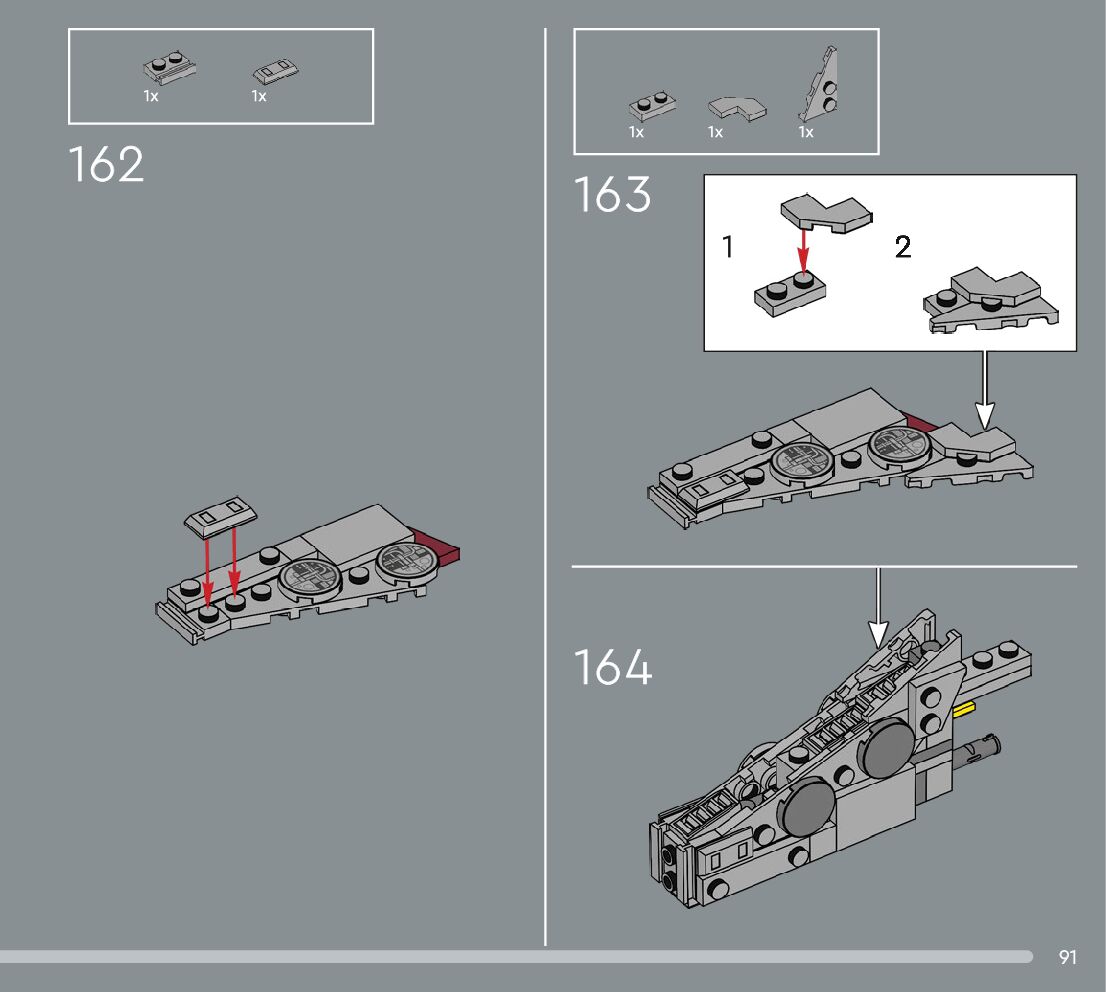 1x 1x

162

1x 1x 1x

163

1

2

164

91