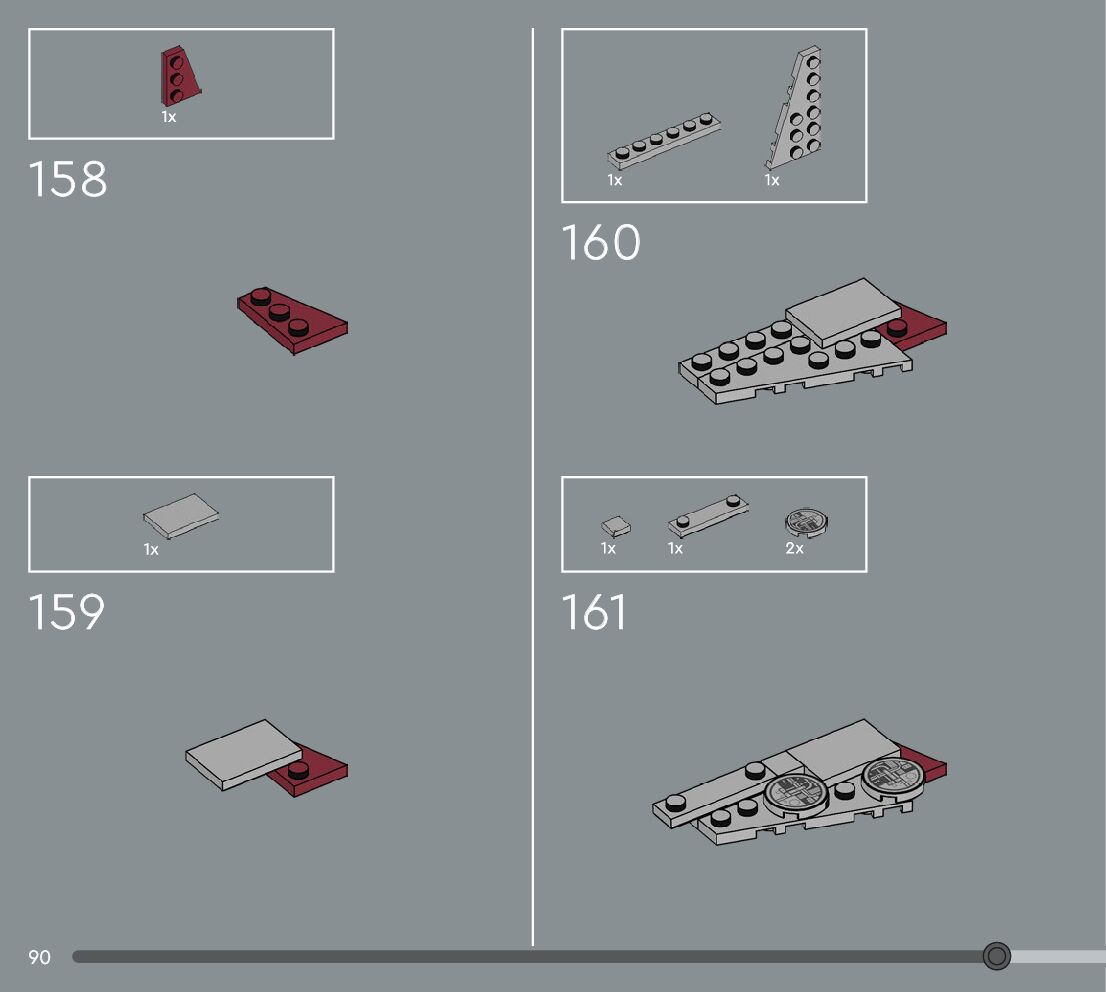 1x

158

1x

159

1x 1x

160

1x 1x 2x

161

90