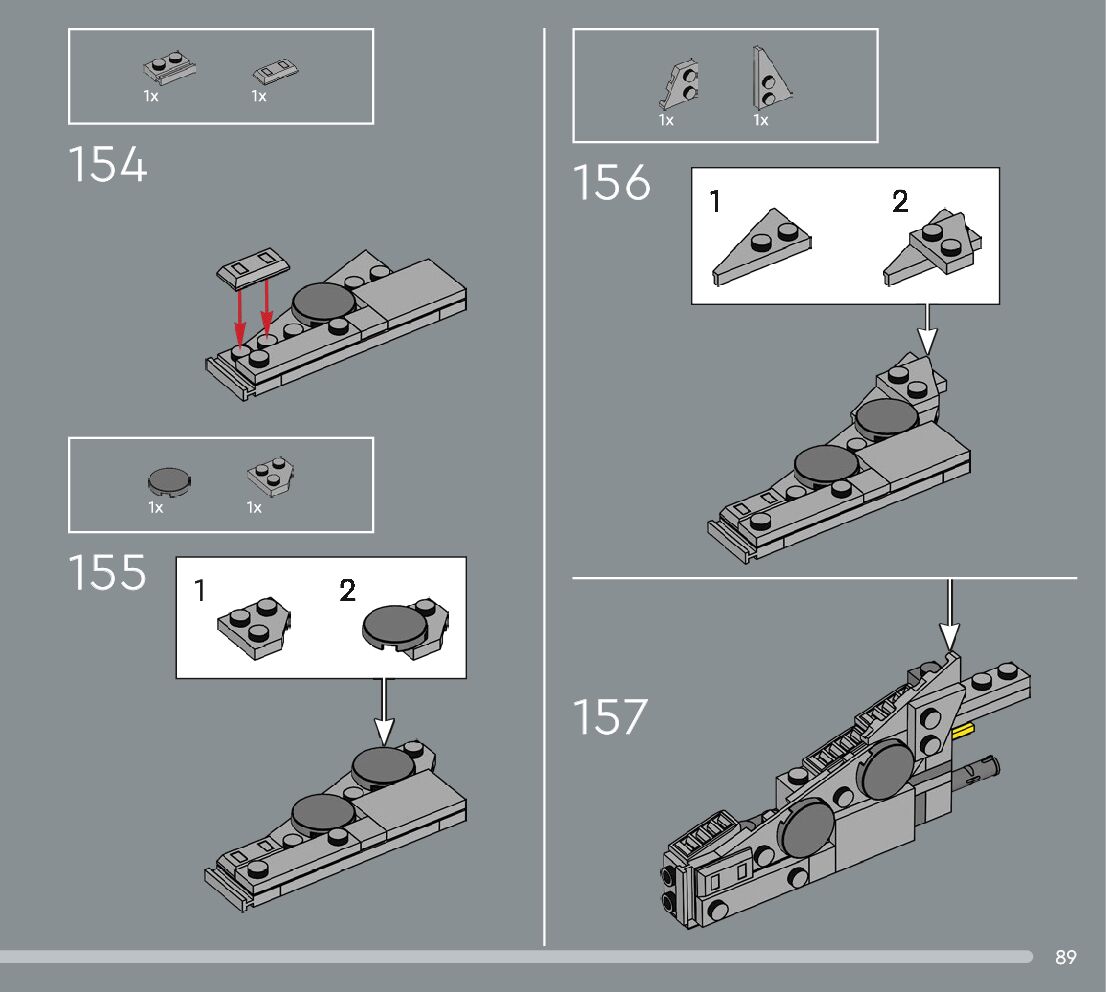 1x 1x

154

1x 1x

155

1 2

1x 1x

156

1 2

157

89