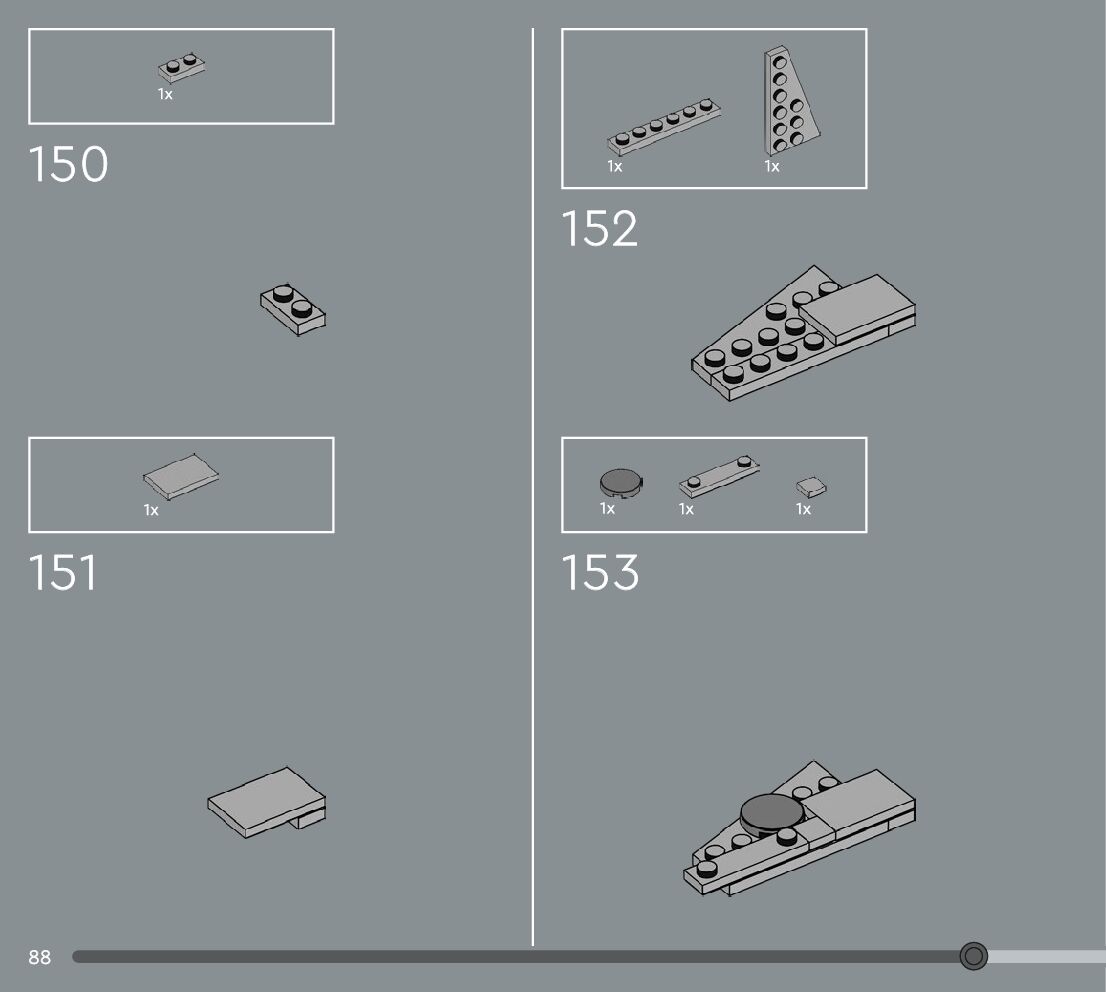 1x

150

1x

151

1x 1x

152

1x 1x 1x

153

88