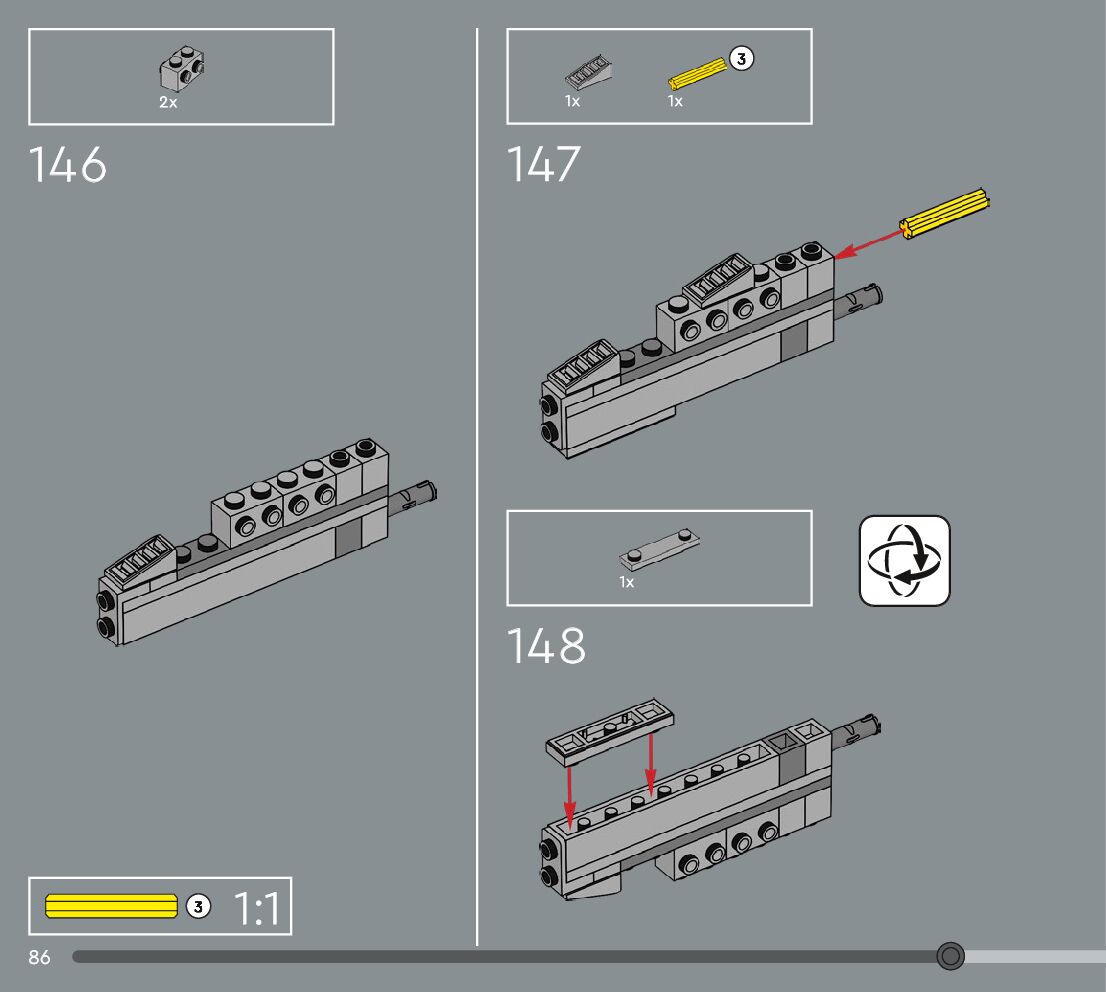 2x

146

3 1:1

86

1x 1x 3

147

1x

148