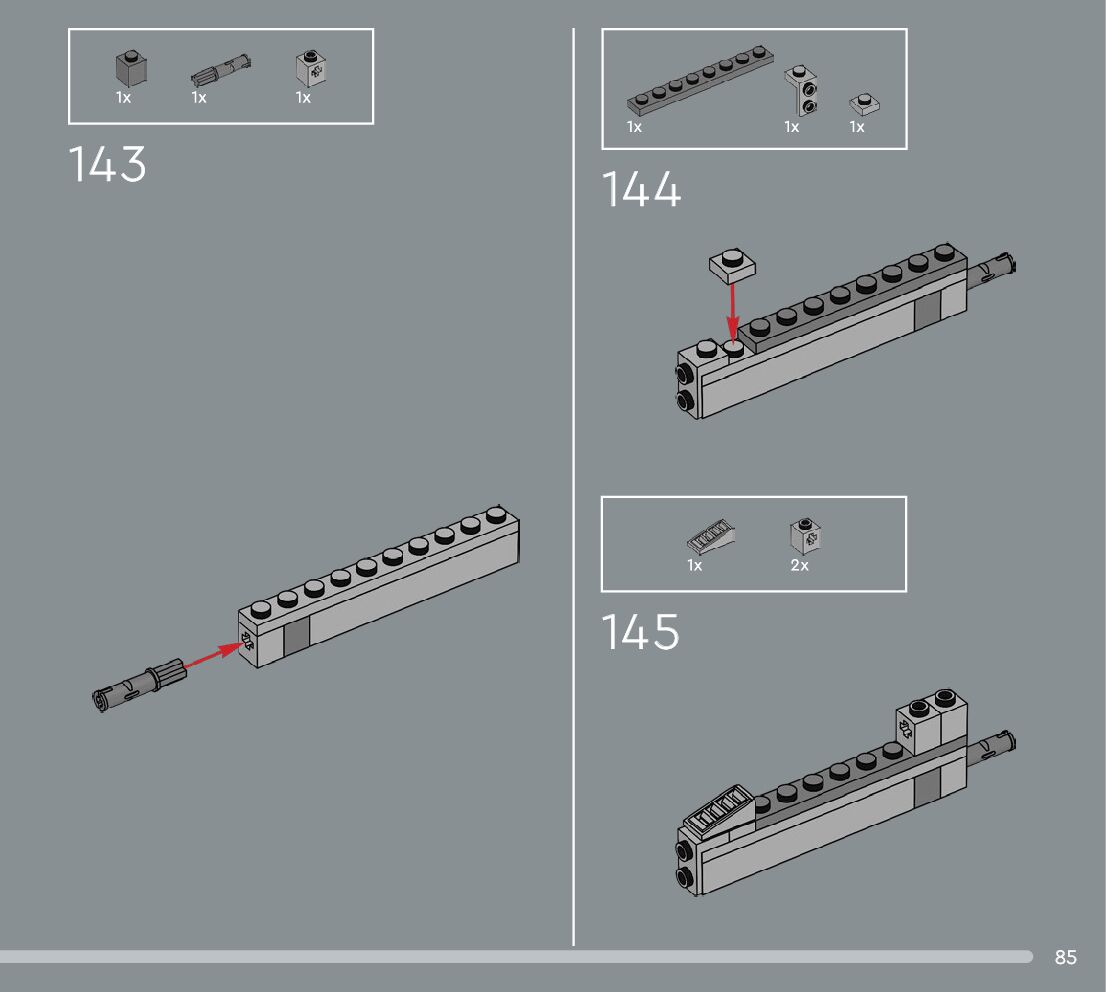 1x 1x 1x

143

1x 1x 1x

144

1x 2x

145

85