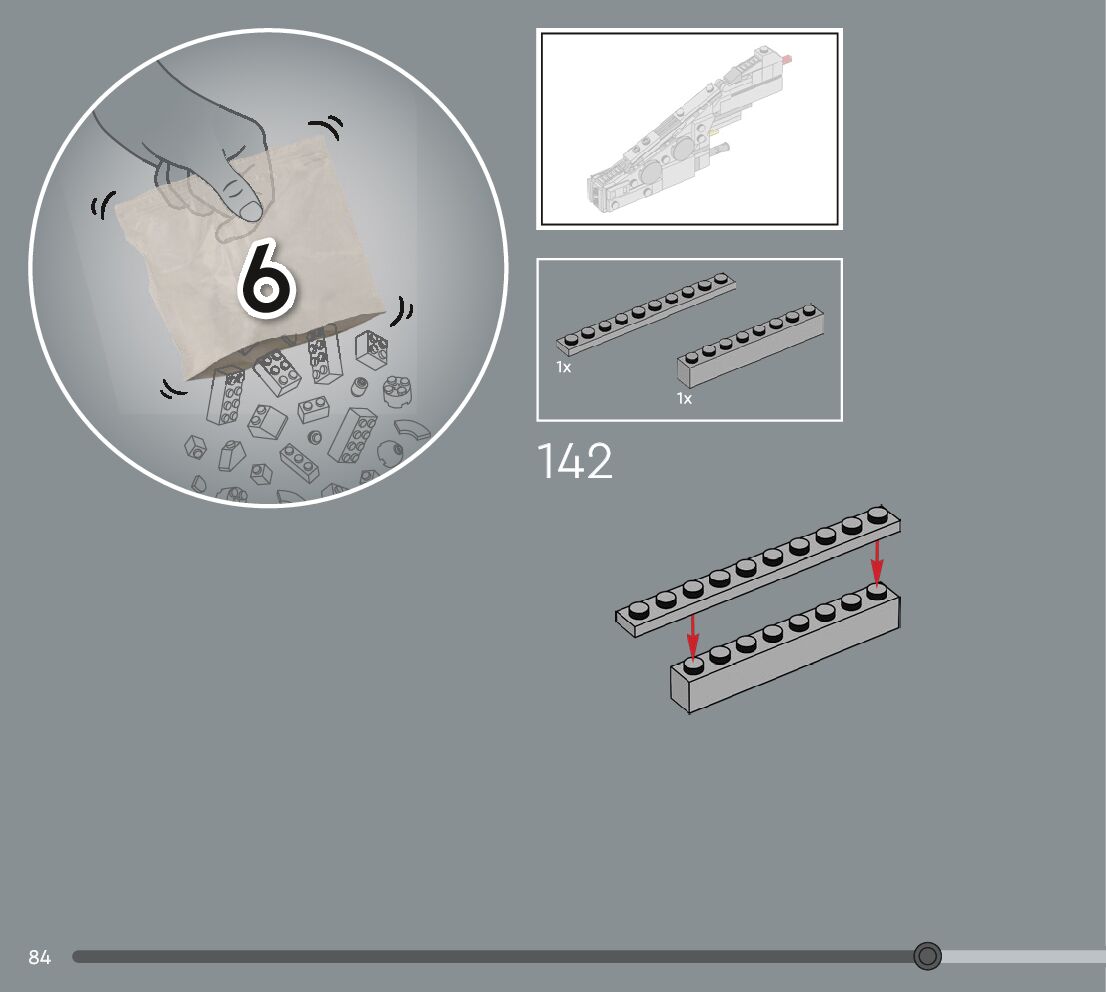 6

1x

1x

142

84