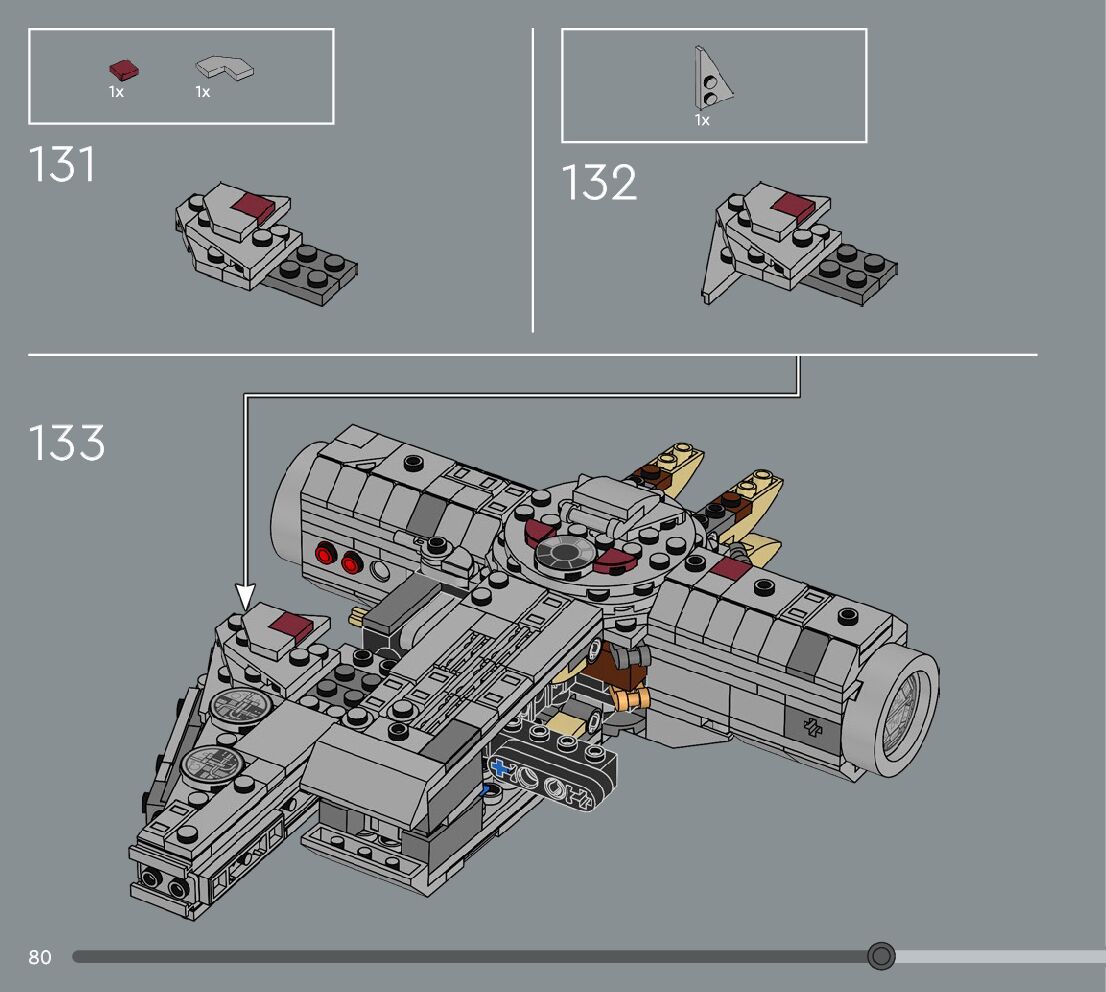 1x 1x

131

1x

132

133

80